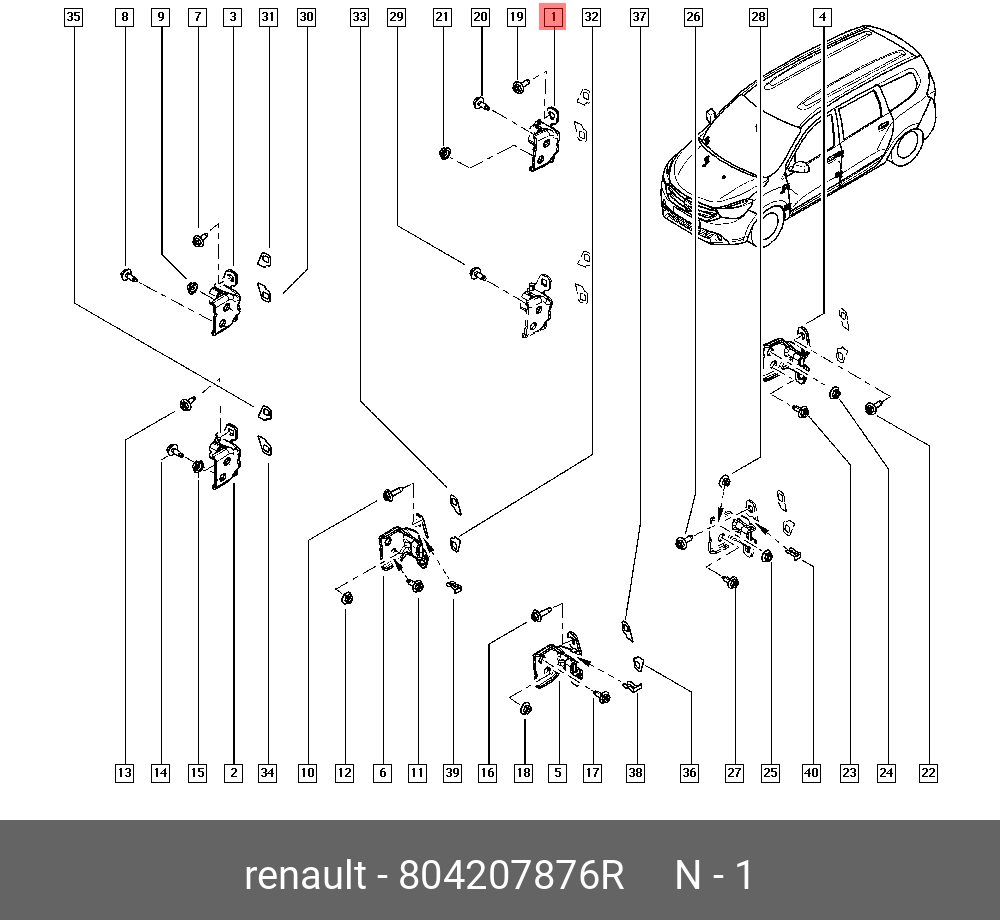 35 8 9 7 3 31 30 33 29 21 20 19 1 32 37 26 28 4

13 14 15 2 34 10 12 6 11 39 16 18 5 17 38 36 27 25 40 23 24 22

renault - 804207876R N - 1