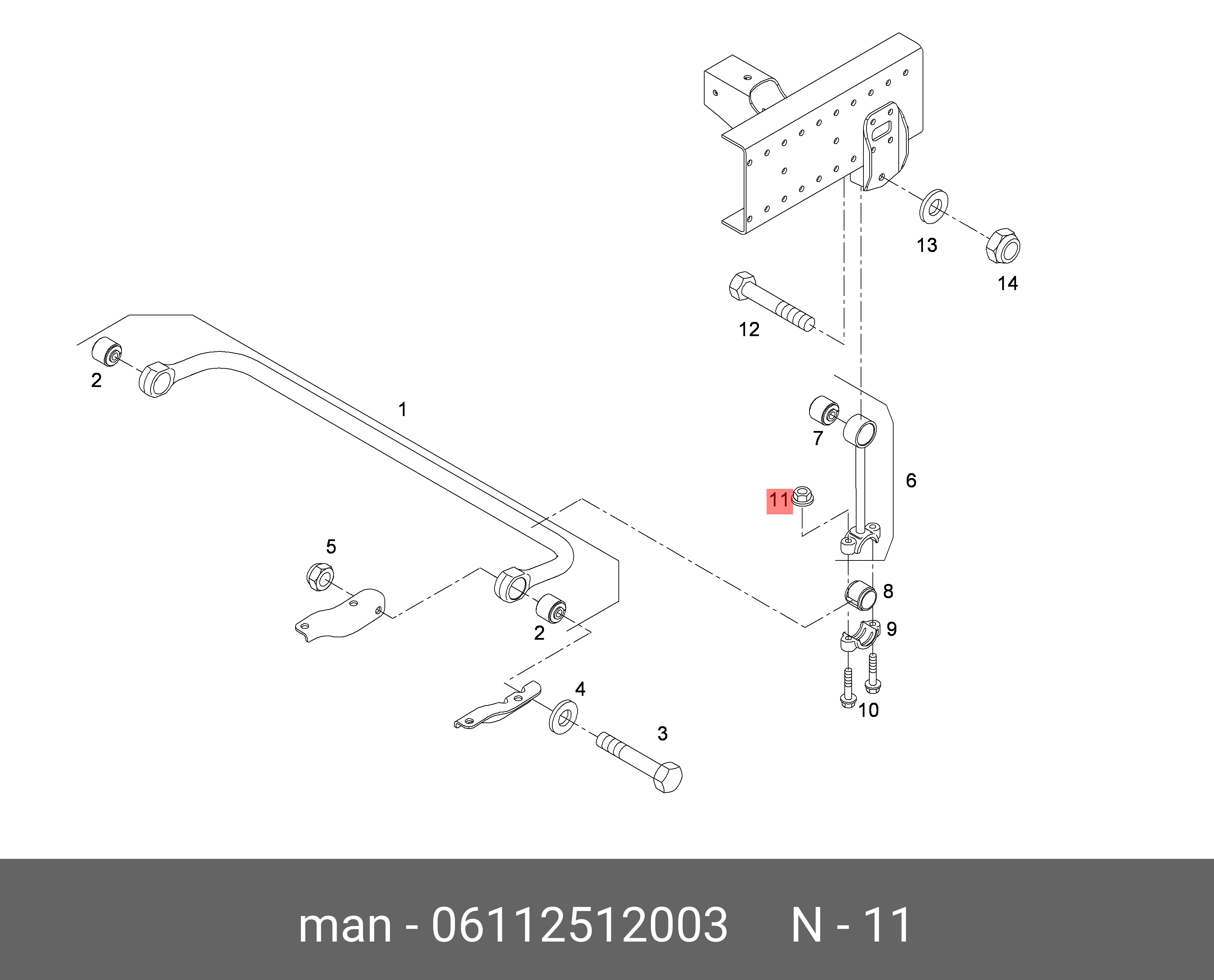 13

14

12

2

1

7

6

11

5

8

2

9

4

10

3

man - 06112512003 N - 11