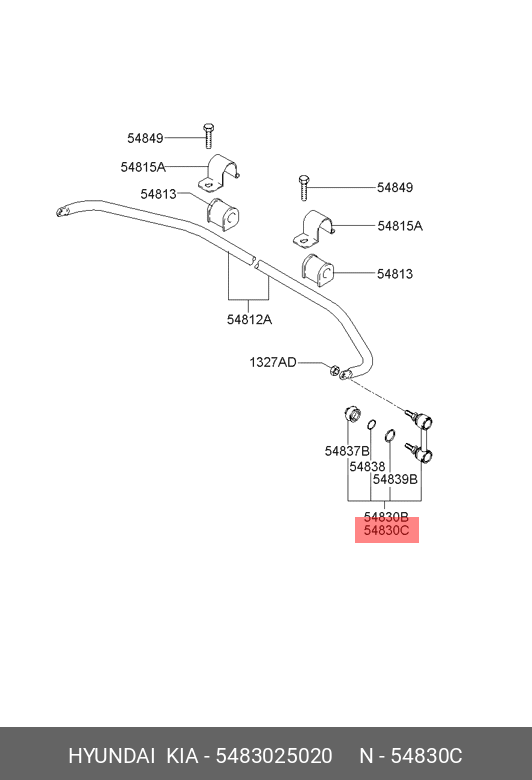 54849
54815A
54813
54849
54815A
54813
54812A
1327AD
54837B
54838
54839B
54830B
54830C

HYUNDAI KIA - 5483025020 N - 54830C