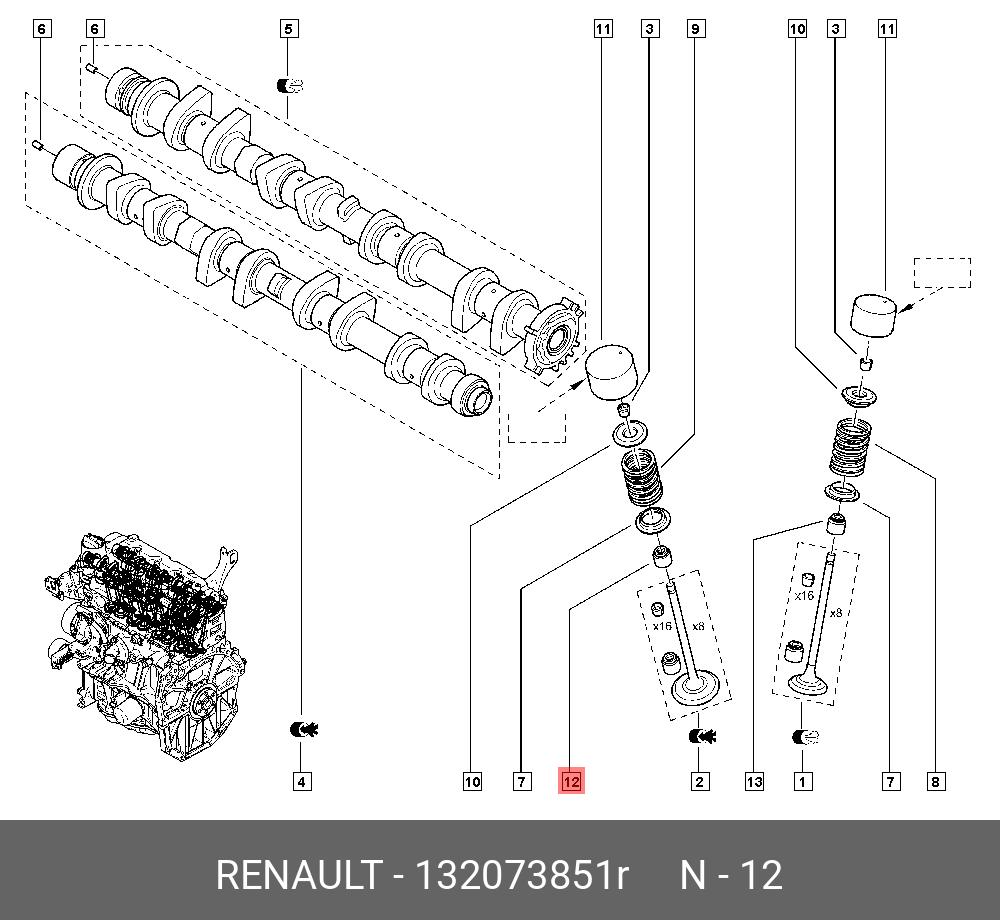 6
6
5
11
3
9
10
3
11
x16
x8
x16
x8
4
10
7
12
2
13
1
7
8

RENAULT - 132073851r N - 12