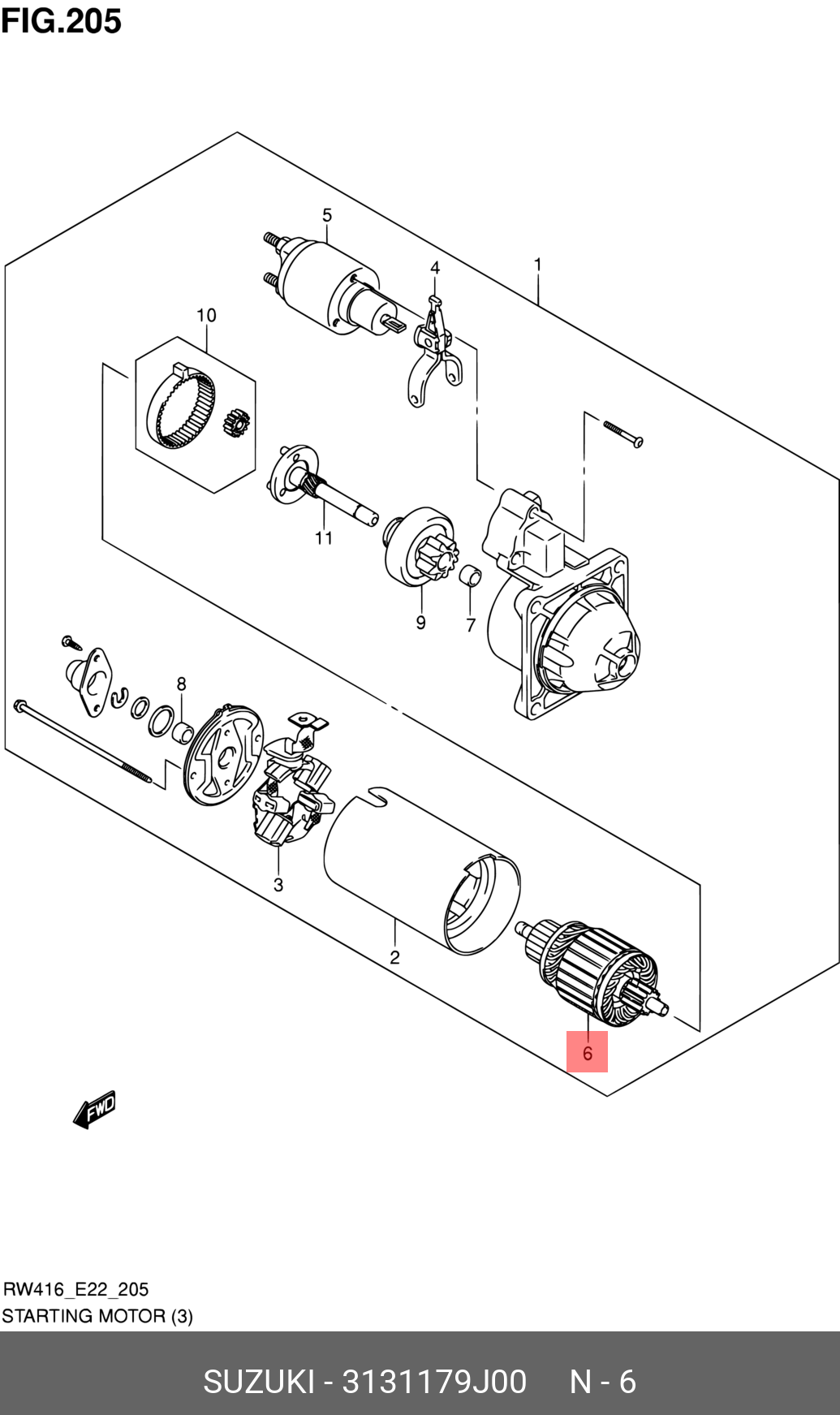 FIG.205

5
4
1
10
11
9
7
8
3
2
6

FWD

RW416_E22_205
STARTING MOTOR (3)

SUZUKI - 3131179J00 N - 6