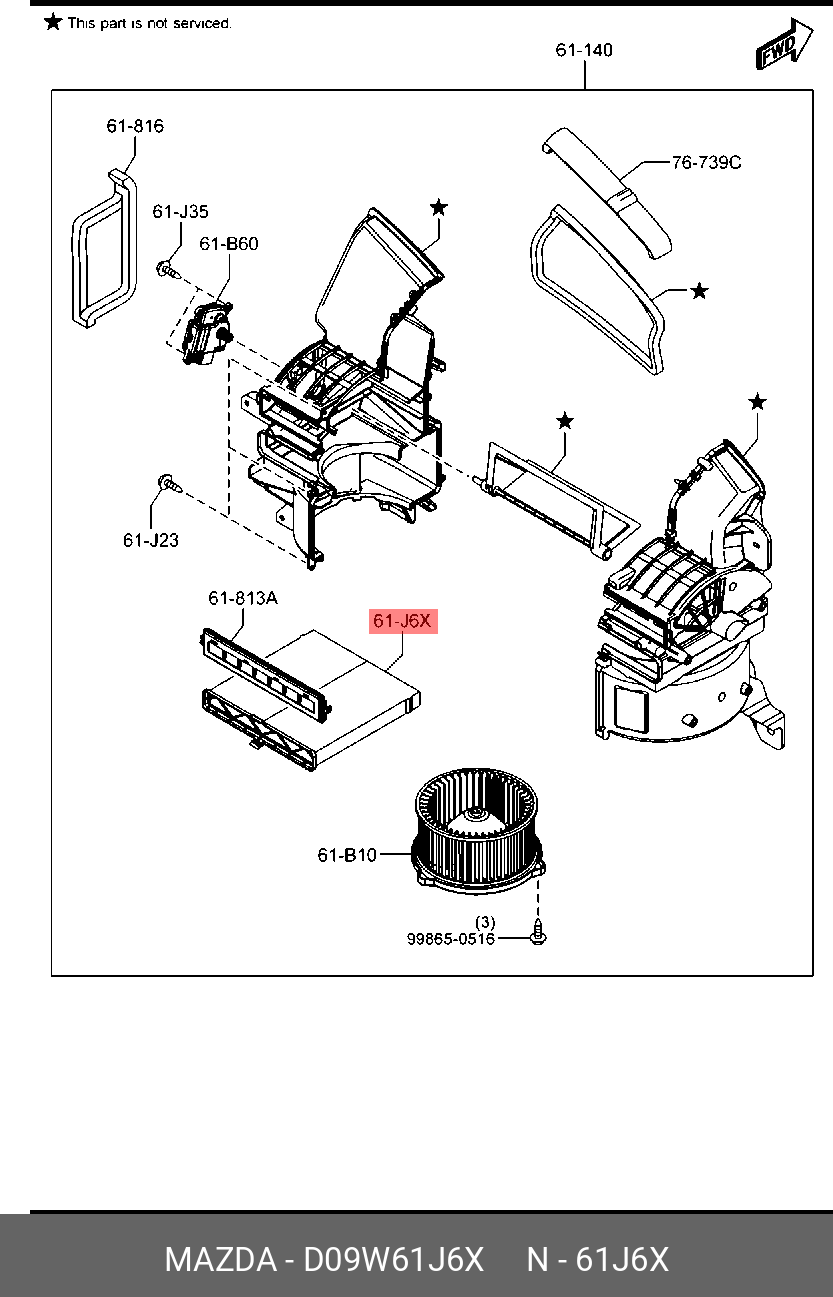 ★ This part is not serviced.

61-140

FWD

61-816

76-739C

61-J35

61-B60

★

★

★

★

61-J23

61-813A

61-J6X

61-B10

(3)
99865-0516

MAZDA - D09W61J6X N - 61J6X