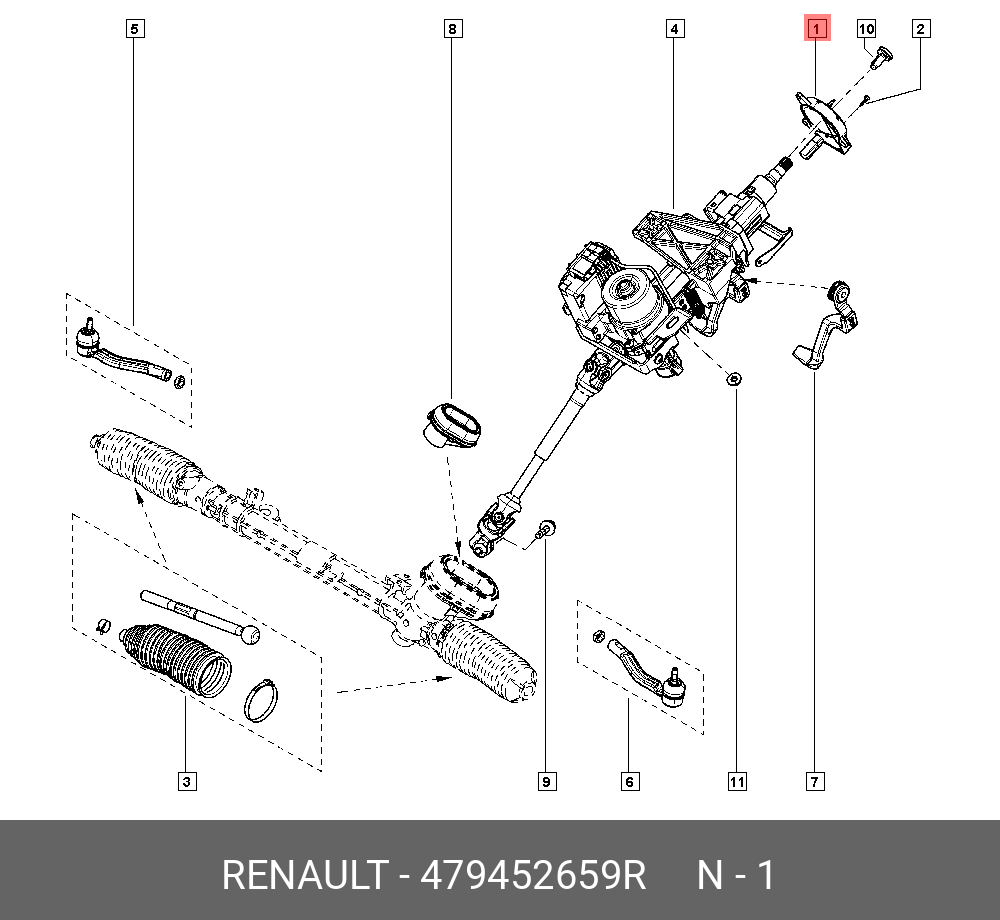 5
8
4
1
10
2
3
9
6
11
7
RENAULT - 479452659R N - 1