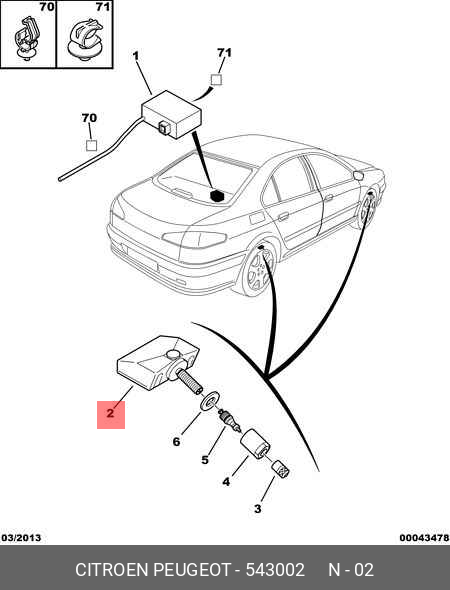 70
71
1
71
70
2
6
5
4
3
03/2013
00043478
CITROEN PEUGEOT - 543002 N - 02