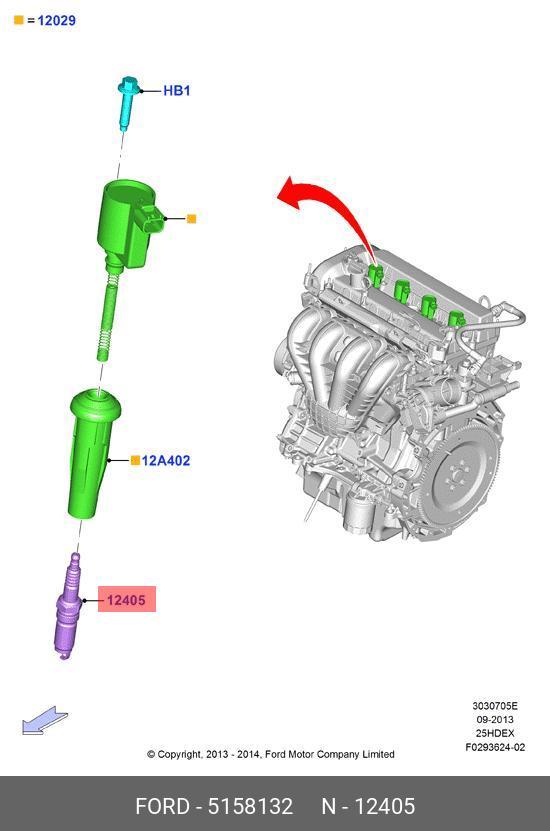 = 12029

HB1

12A402

12405

3030705E
09-2013
25HDEX
F0293624-02

© Copyright, 2013 - 2014, Ford Motor Company Limited

FORD - 5158132 N - 12405