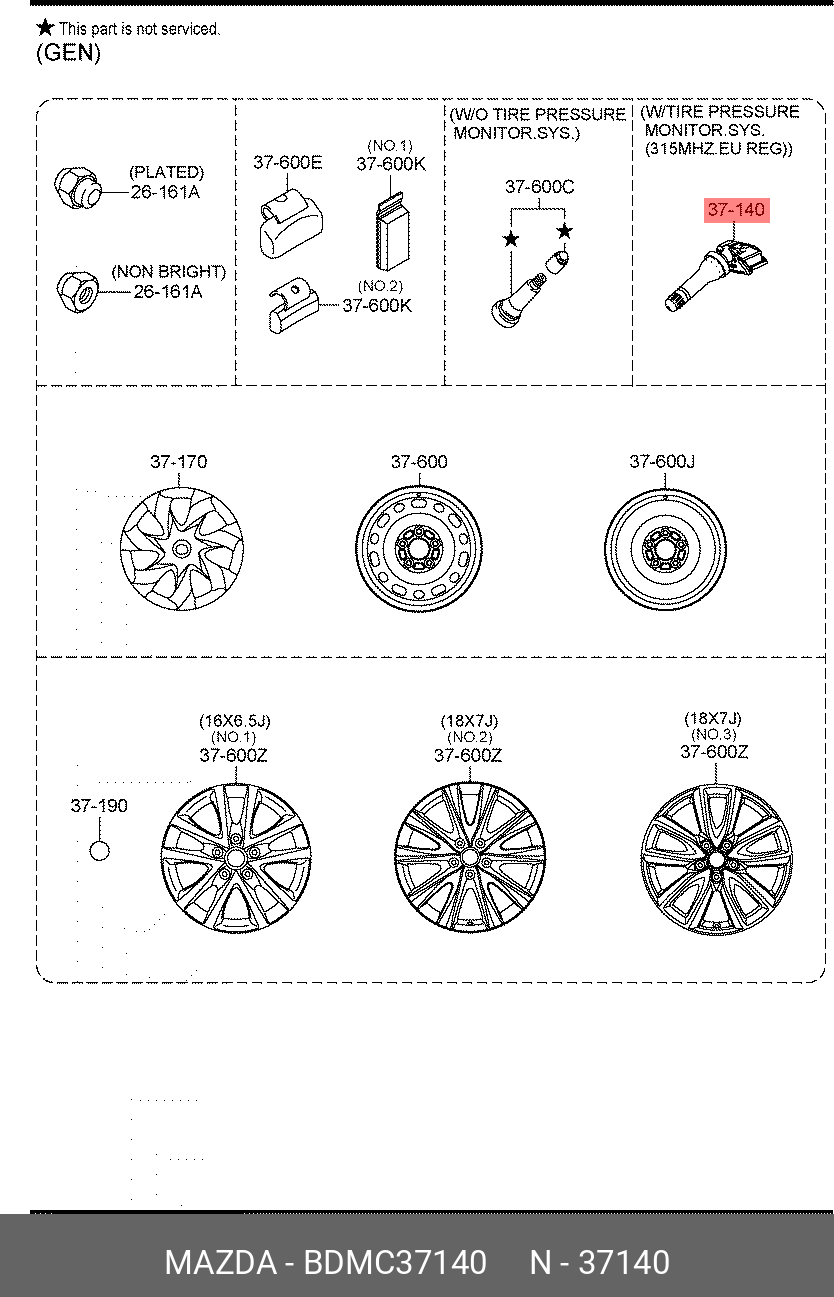 ★ This part is not serviced.
(GEN)

(PLATED)
26-161A

(NON BRIGHT)
26-161A

37-600E
(NO.1)
37-600K

(NO.2)
37-600K

(W/O TIRE PRESSURE MONITOR.SYS.)
37-600C
★ ★

(W/TIRE PRESSURE MONITOR.SYS. (315MHZ.EU REG))
37-140

37-170

37-600

37-600J

37-190

(16X6.5J)
(NO.1)
37-600Z

(18X7J)
(NO.2)
37-600Z

(18X7J)
(NO.3)
37-600Z

MAZDA - BDMC37140 N - 37140