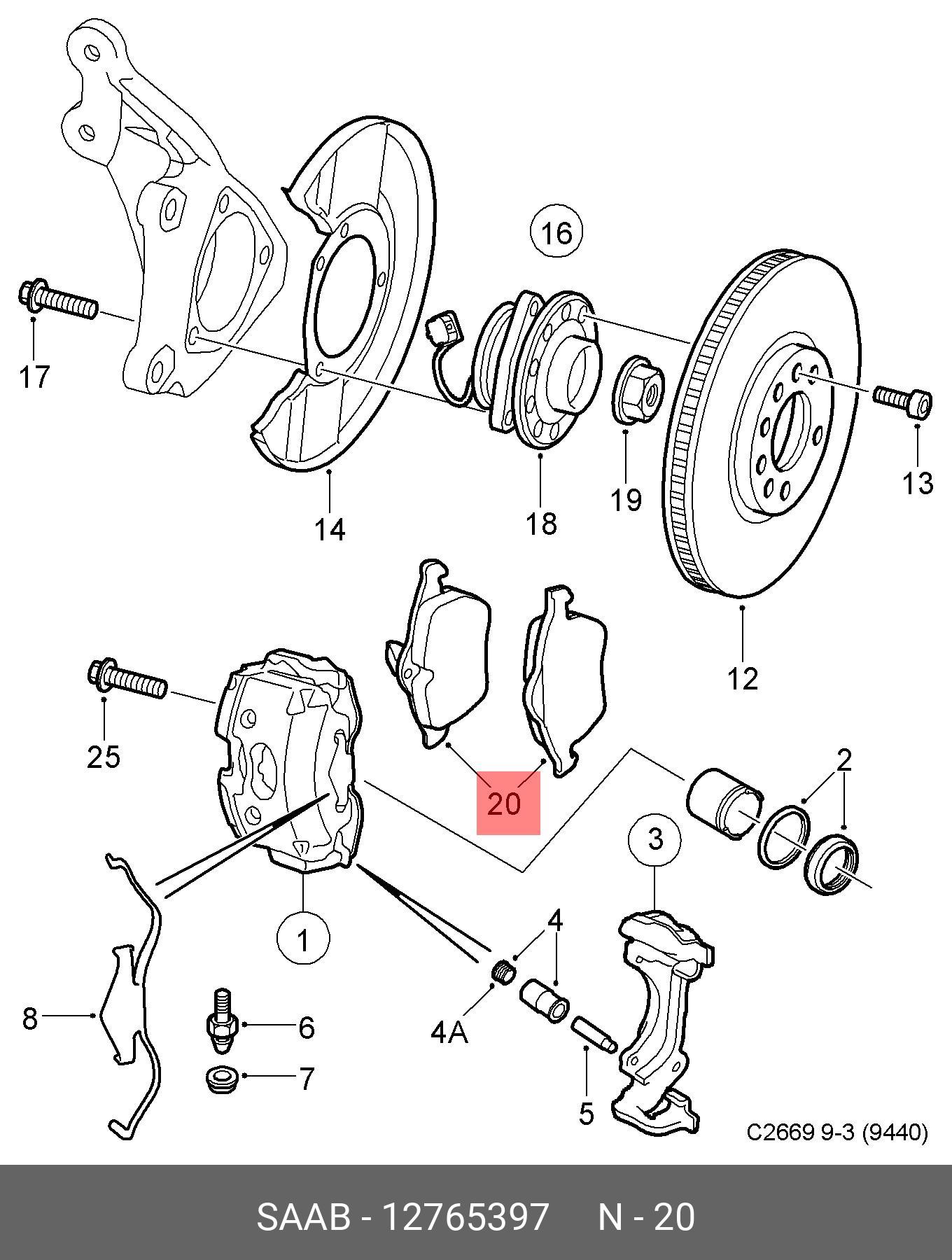 16

17

14

18

19

13

12

25

20

2

3

1

4

4A

8

6

7

5

C2669 9-3 (9440)

SAAB - 12765397 N - 20