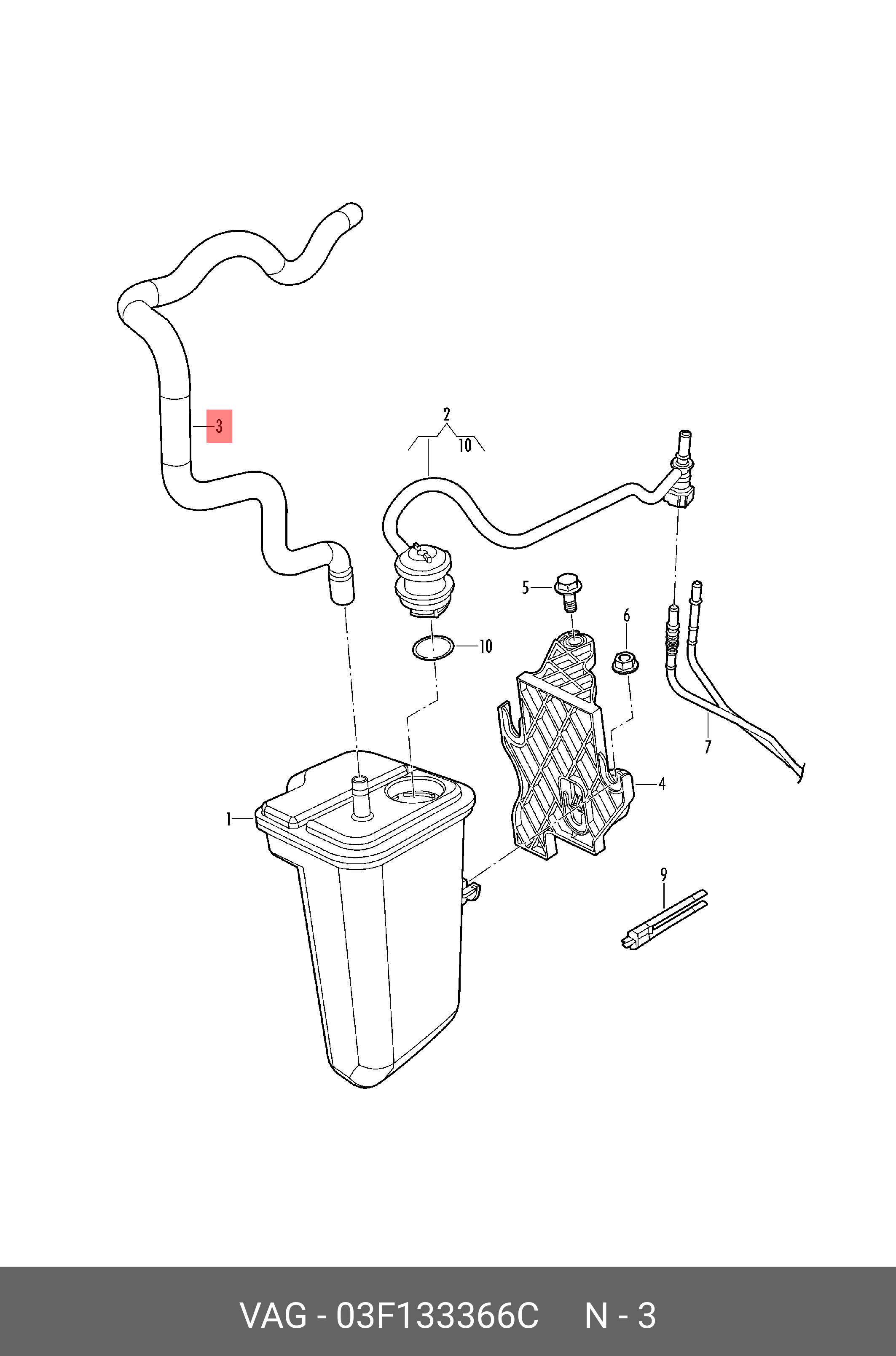 3

2

10

5

6

10

7

4

1

9

VAG - 03F133366C N - 3