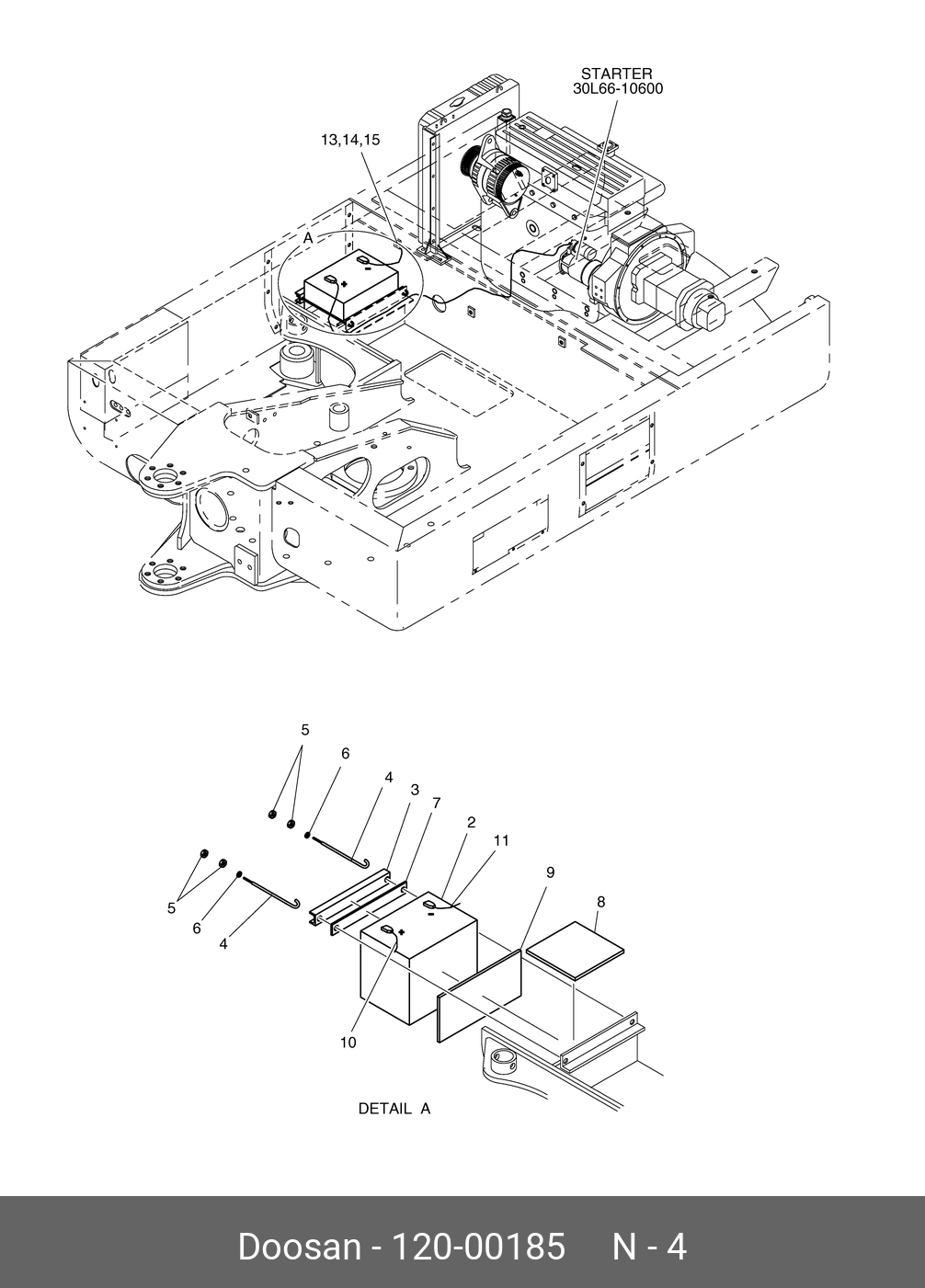 STARTER
30L66-10600

13,14,15

A

5

6

4

3

7

2

11

9

8

5

6

4

10

DETAIL A

Doosan - 120-00185 N - 4