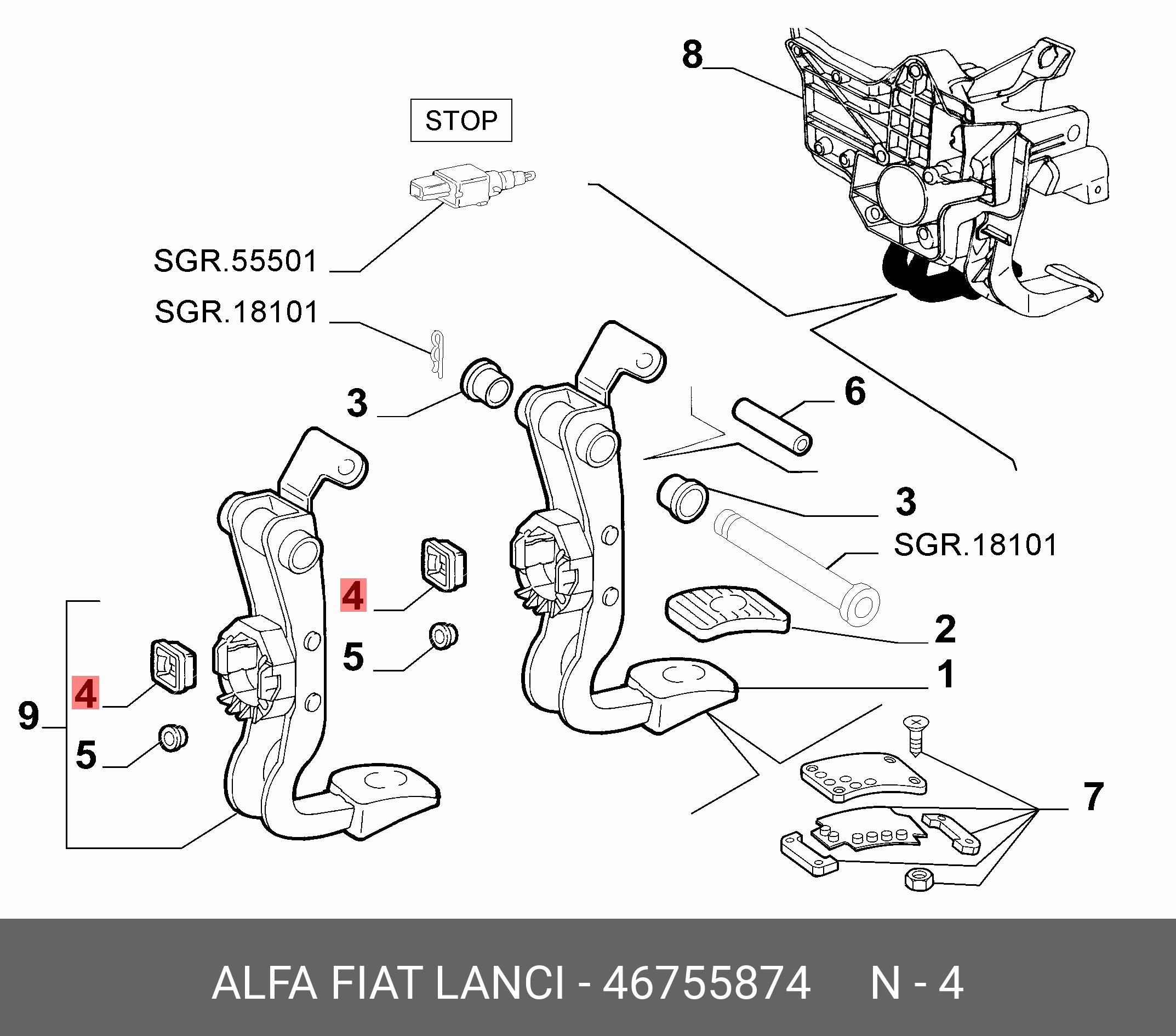 8

STOP

SGR.55501

SGR.18101

3

6

3

SGR.18101

4

5

2

1

9

4

5

7

ALFA FIAT LANCI - 46755874 N - 4