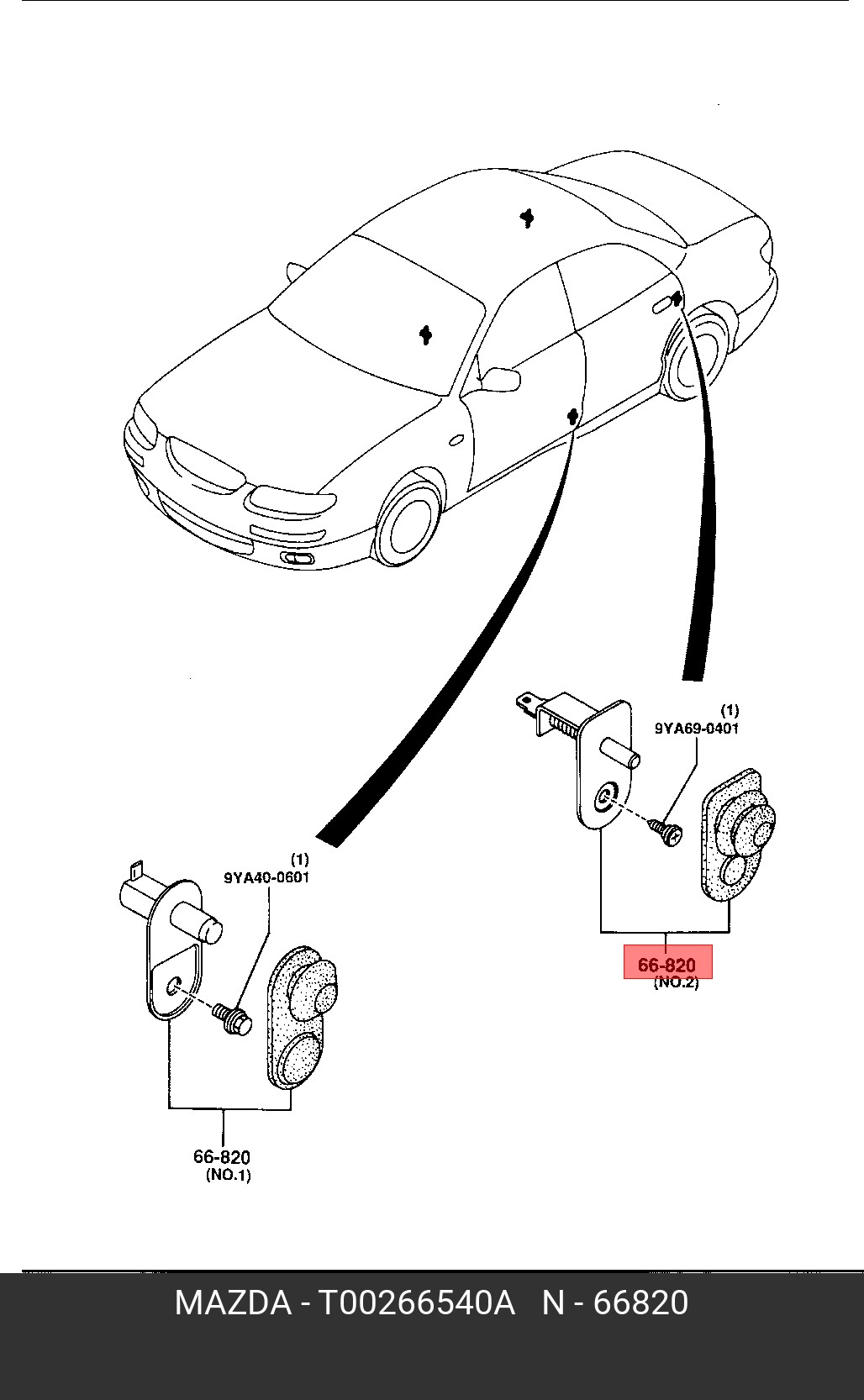 (1)
9YA69-0401

66-820
(NO.2)

(1)
9YA40-0601

66-820
(NO.1)

MAZDA - T00266540A N - 66820