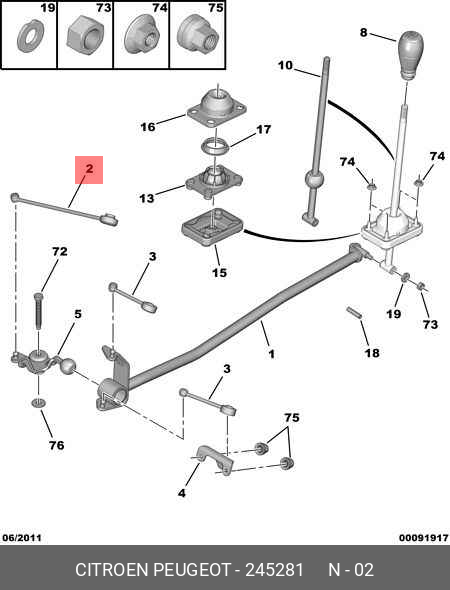 19 73 74 75

8

10

16

17

2

74

74

13

15

72

3

5

19

73

18

1

3

75

76

4

06/2011

00091917

CITROEN PEUGEOT - 245281 N - 02