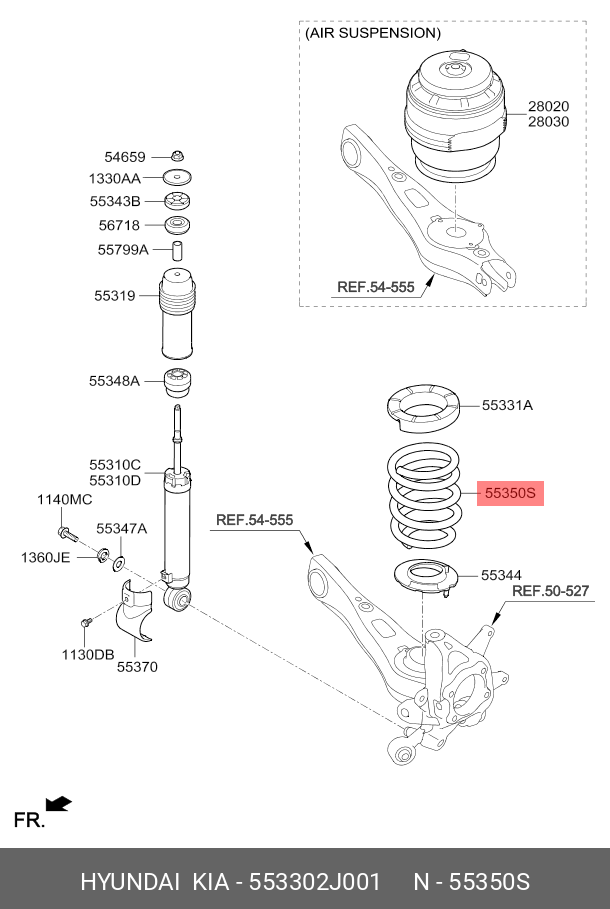 (AIR SUSPENSION)

28020
28030

REF.54-555

54659
1330AA
55343B
56718
55799A

55319

55348A

55310C
55310D

1140MC

55347A

1360JE

1130DB

55370

55331A

55350S

REF.54-555

55344

REF.50-527

FR.

HYUNDAI KIA - 553302J001 N - 55350S