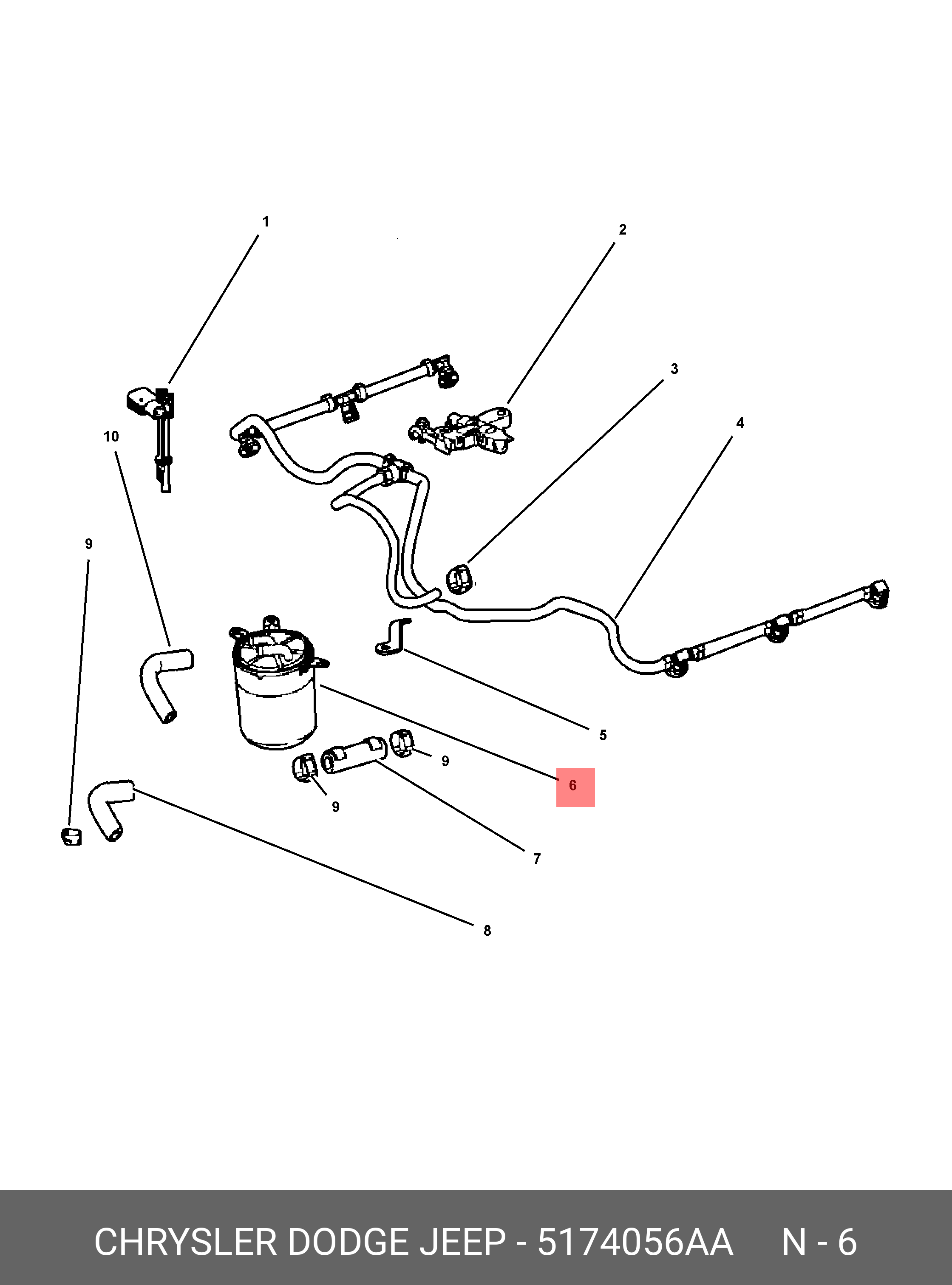 1
2
3
4
10
9
5
9
6
9
7
8

CHRYSLER DODGE JEEP - 5174056AA N - 6