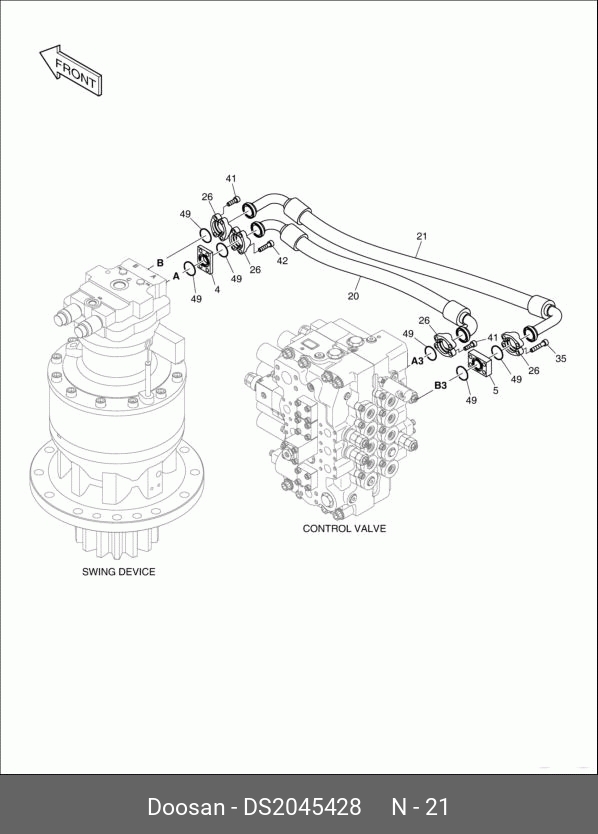 FRONT

41
26
49
B
A
49
4
49
26
42
21
20
26
49
A3
41
B3
49
5
49
26
35

CONTROL VALVE

SWING DEVICE

Doosan - DS2045428 N - 21