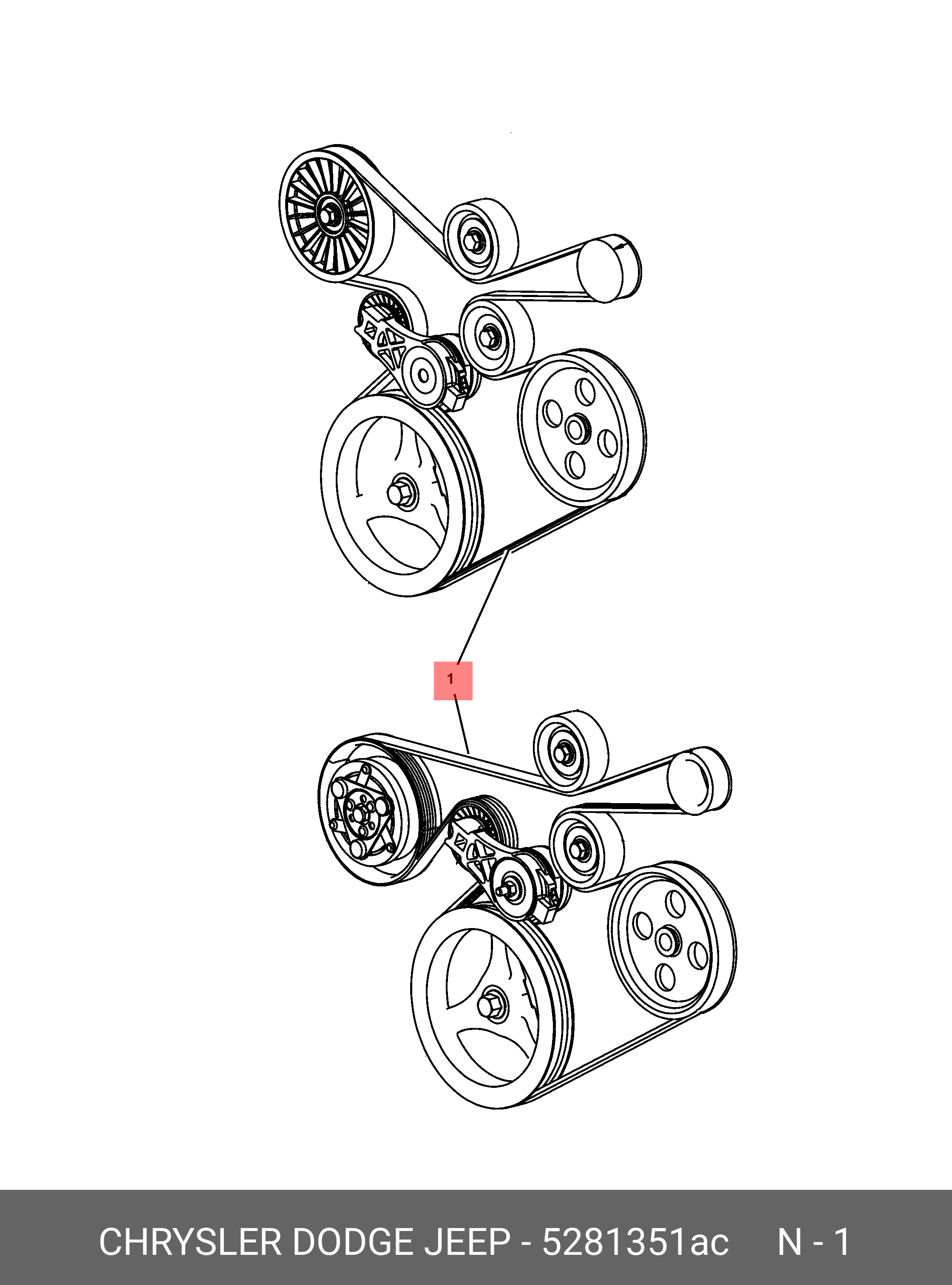 1

CHRYSLER DODGE JEEP - 5281351ac N - 1