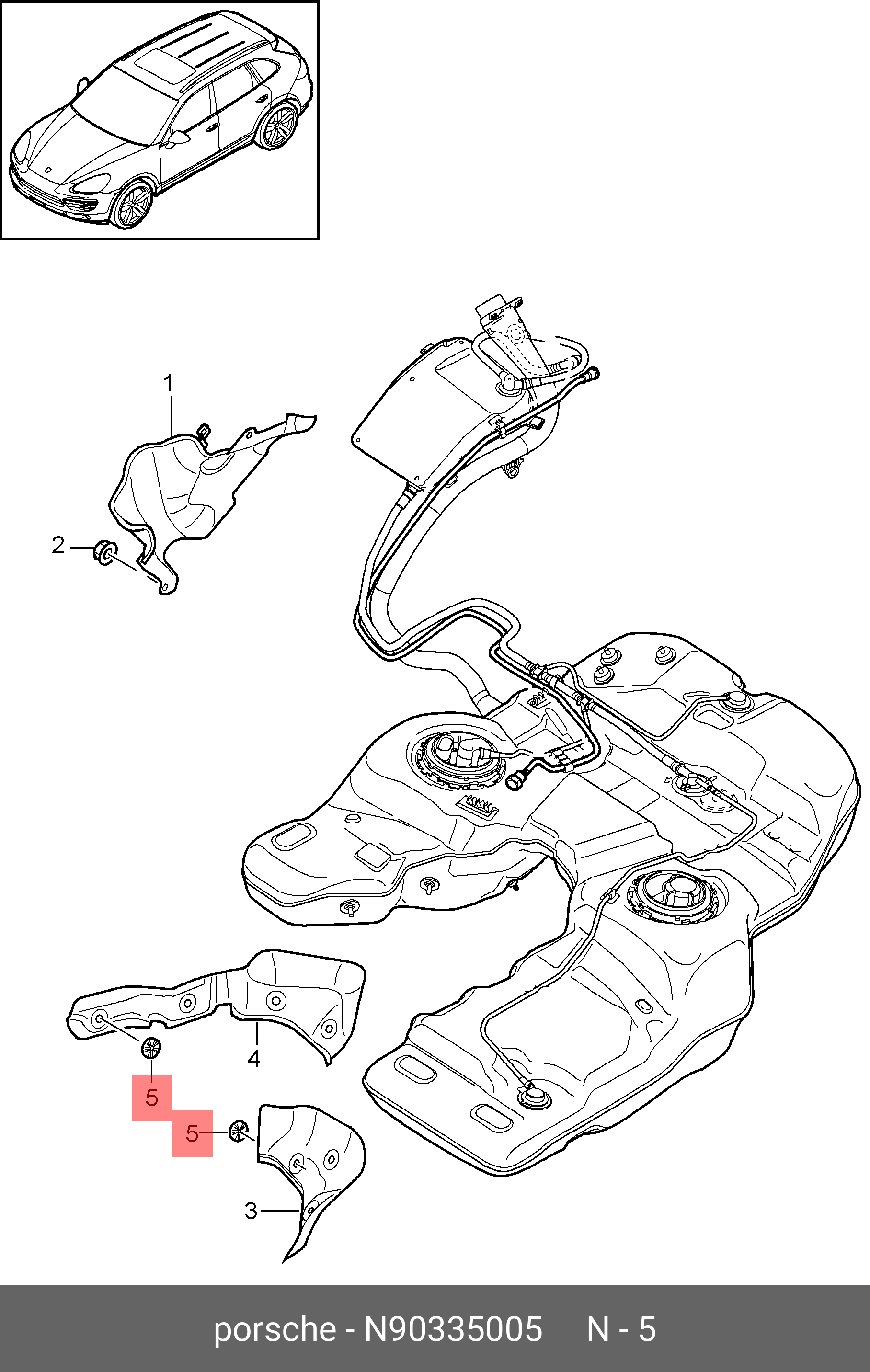 1
2
4
5
5
3
porsche - N90335005 N - 5