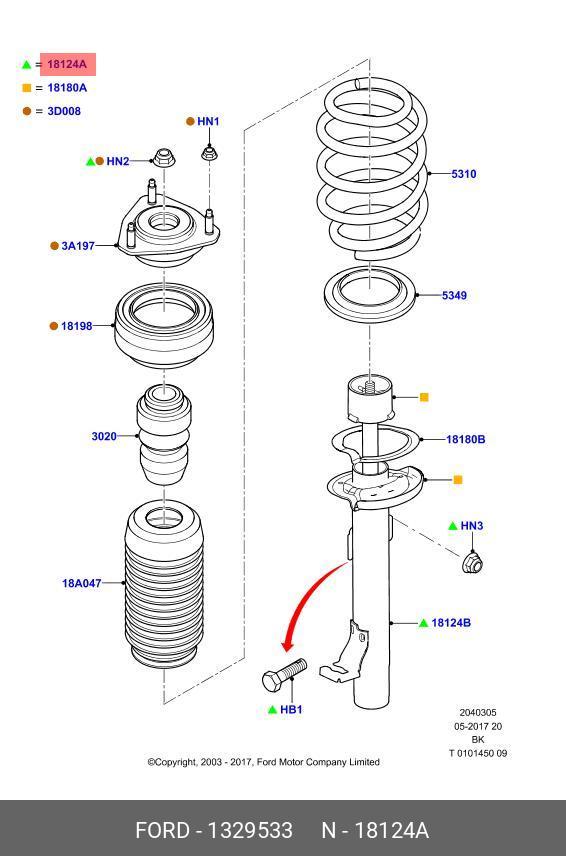 = 18124A
= 18180A
= 3D008

HN1
HN2
3A197
18198
3020
18A047

5310
5349
18180B
HN3
18124B
HB1

2040305
05-2017 20
BK
T 0101450 09

©Copyright, 2003 - 2017, Ford Motor Company Limited

FORD - 1329533 N - 18124A