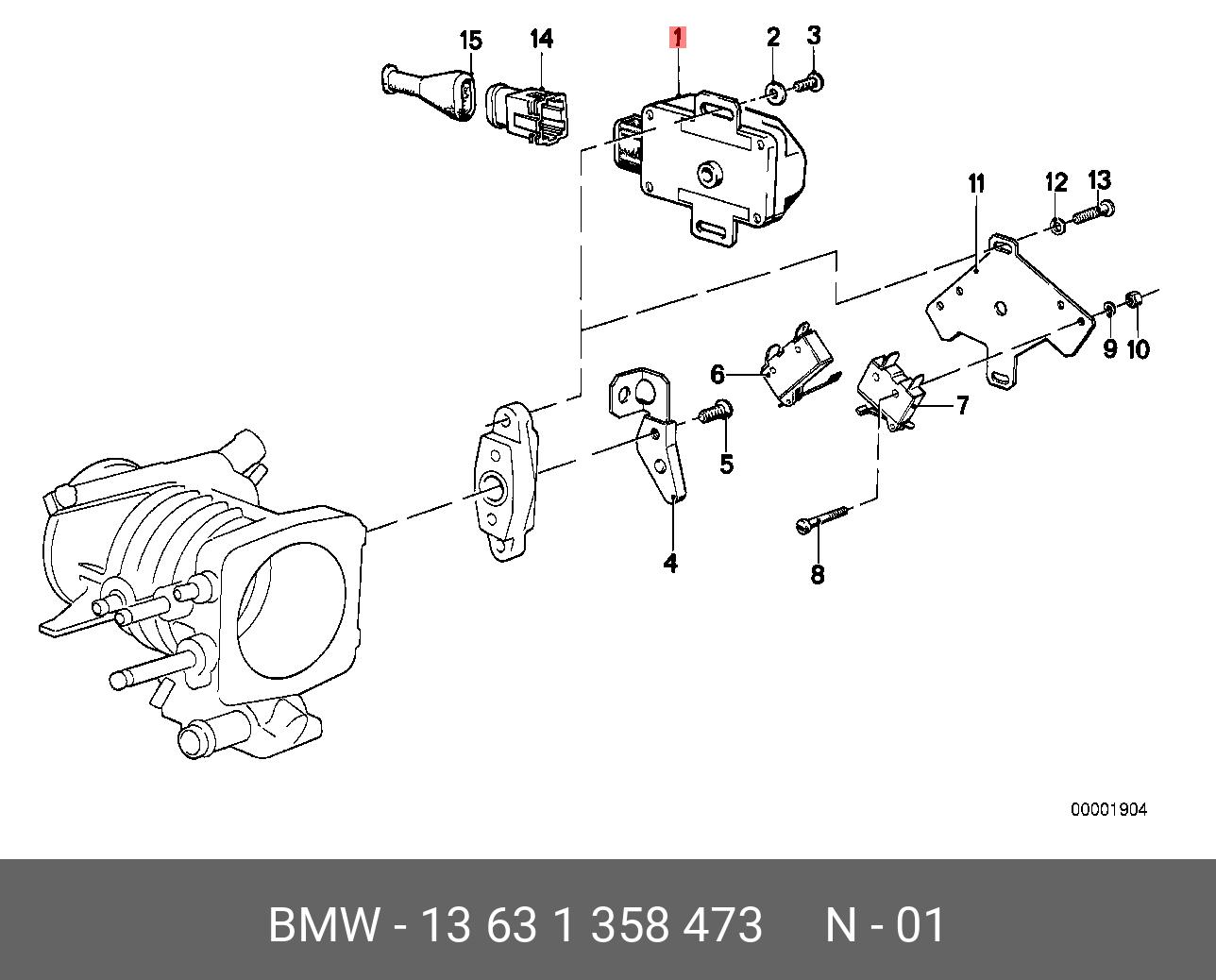 15
14
1
2
3
11
12
13
9
10
6
7
5
4
8

00001904

BMW - 13 63 1 358 473 N - 01