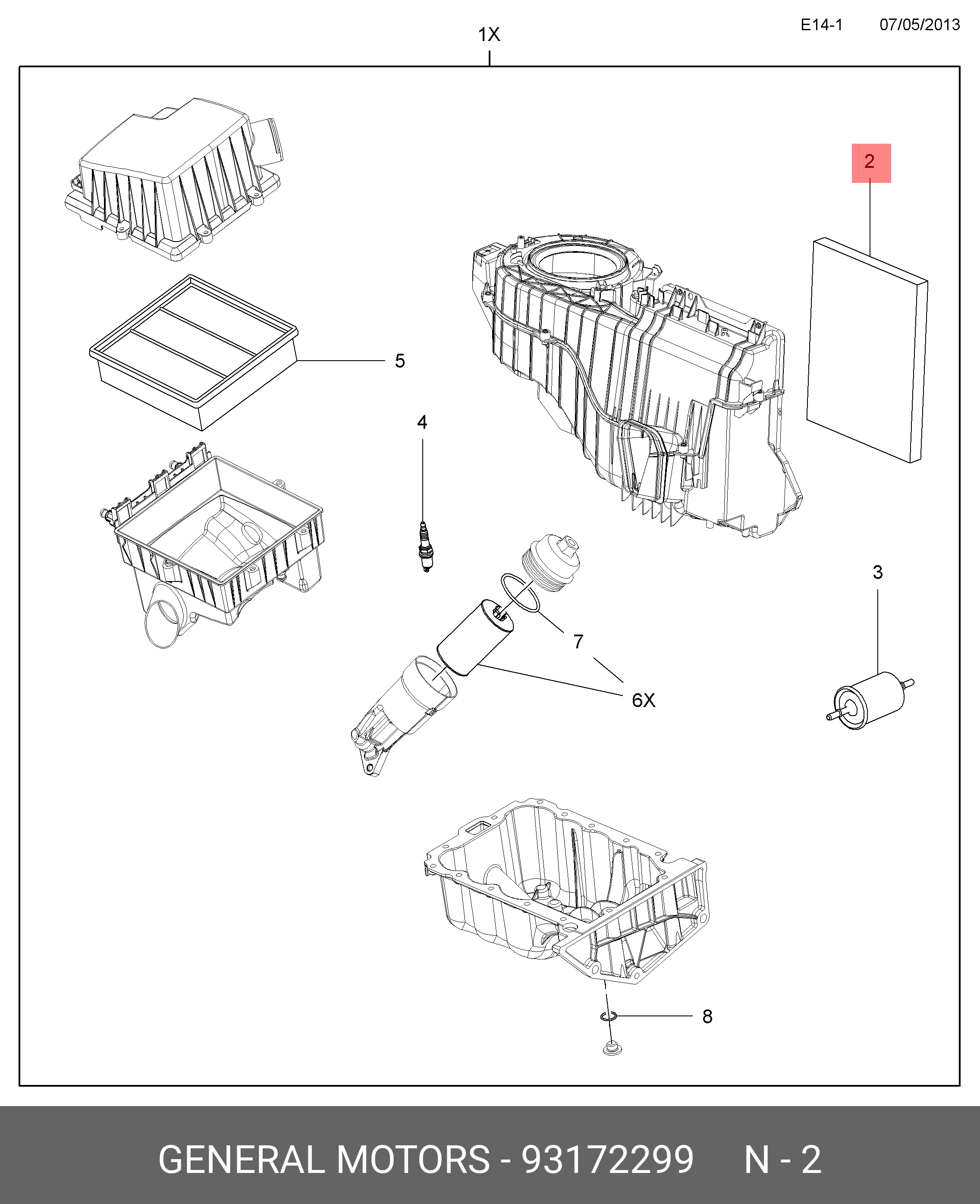 E14-1 07/05/2013

1X

2

5

4

3

7

6X

8

GENERAL MOTORS - 93172299 N - 2