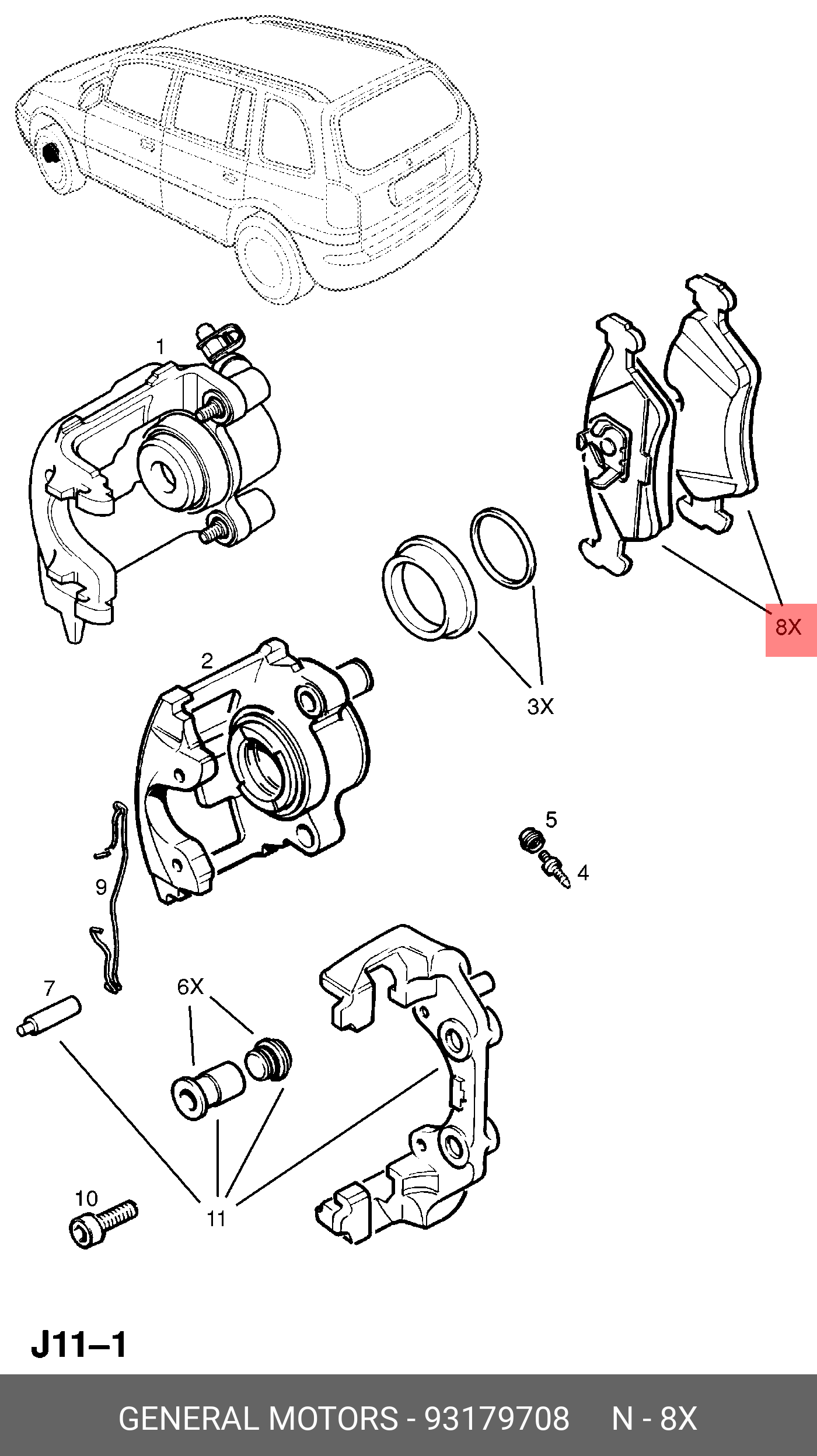 1

8X

3X

2

5

4

9

7

6X

10

11

J11–1

GENERAL MOTORS - 93179708 N - 8X