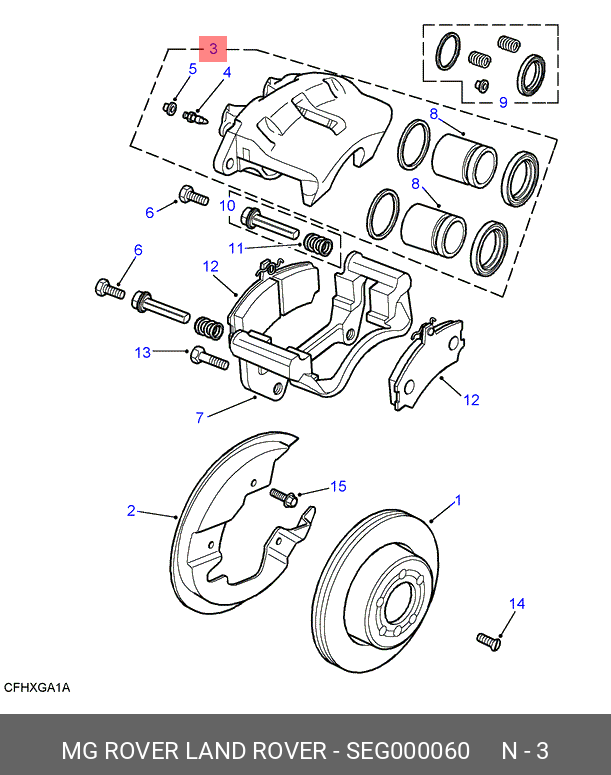 3
5
4
9
8
8
6
10
11
6
12
13
12
7
15
2
1
14
CFHXGA1A

MG ROVER LAND ROVER - SEG000060 N - 3