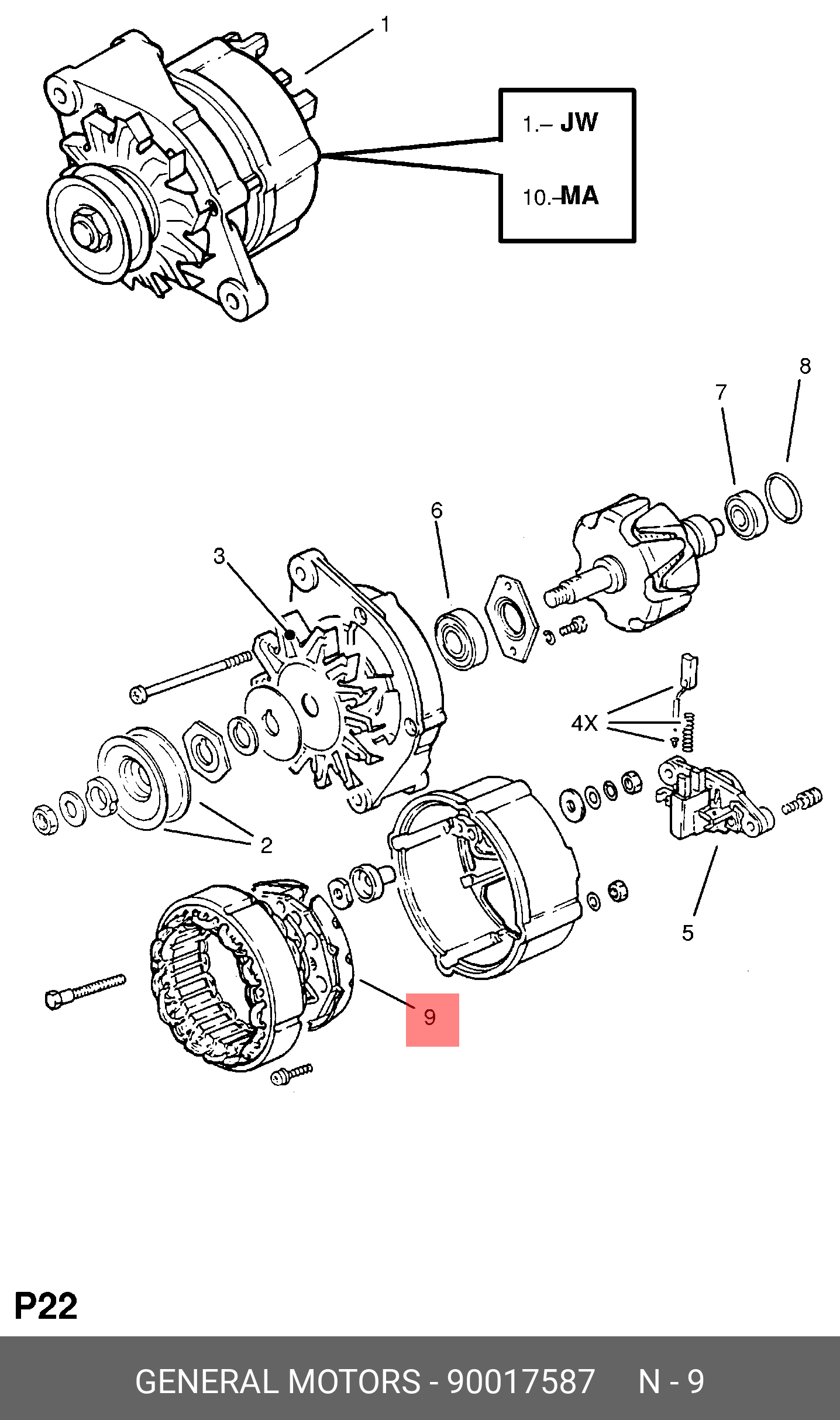 1

1.– JW

10.–MA

8

7

6

3

4X

2

5

9

P22

GENERAL MOTORS - 90017587 N - 9