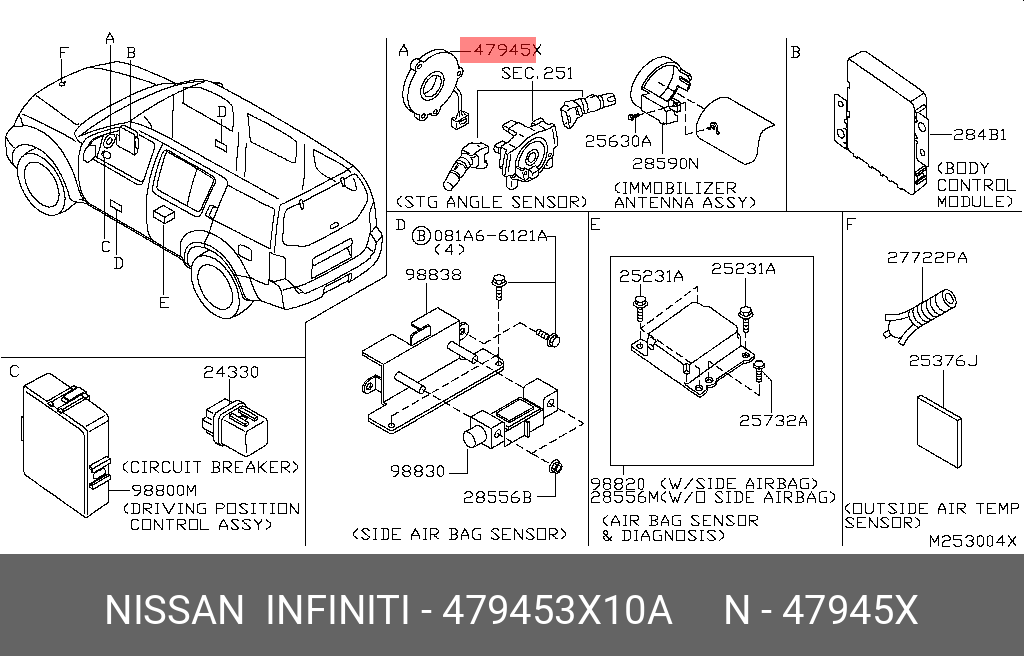 F
A
B
D
C
D
E

A
47945X
SEC.251
25630A
28590N
(STG ANGLE SENSOR)
(IMMOBILIZER ANTENNA ASSY)

B
284B1
(BODY CONTROL MODULE)

C
24330
(CIRCUIT BREAKER)
98800M
(DRIVING POSITION CONTROL ASSY)

D
Ⓑ 081A6-6121A
(4)
98838
98830
28556B
(SIDE AIR BAG SENSOR)

E
25231A
25231A
25732A
98820 (W/SIDE AIRBAG)
28556M(W/O SIDE AIRBAG)
(AIR BAG SENSOR & DIAGNOSIS)

F
27722PA
25376J
(OUTSIDE AIR TEMP SENSOR)
M253004X

NISSAN INFINITI - 479453X10A N - 47945X