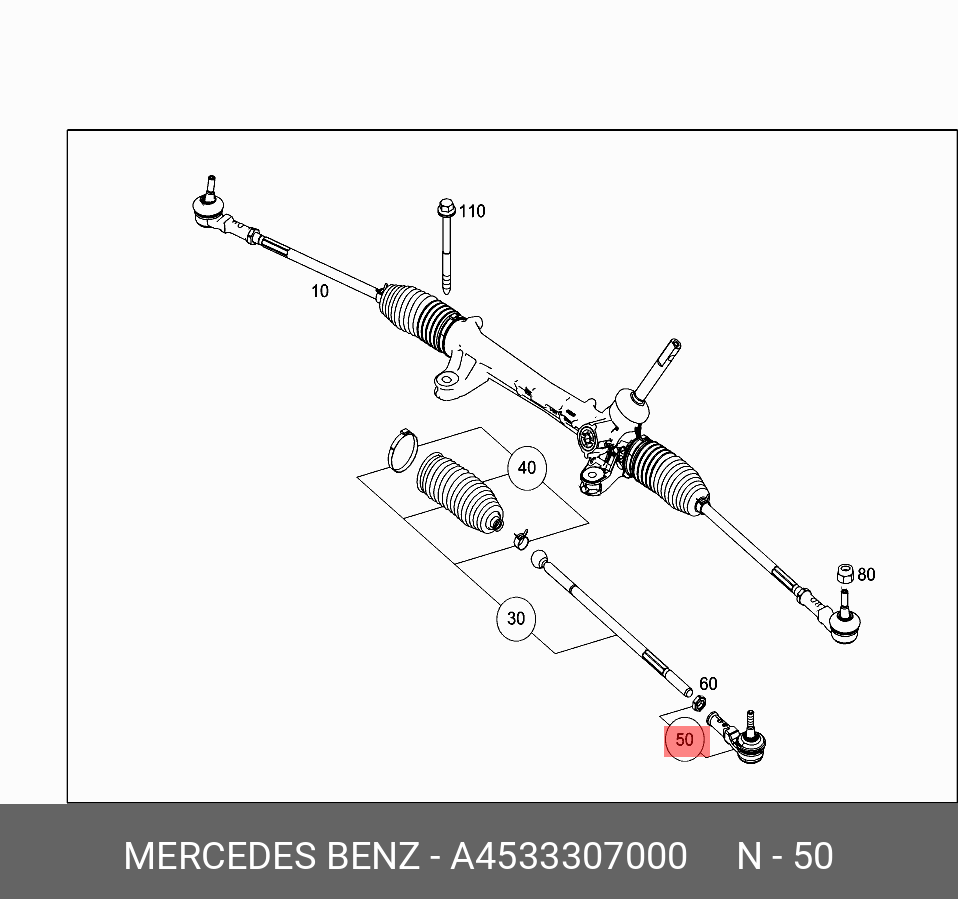 110

10

40

80

30

60

50

MERCEDES BENZ - A4533307000 N - 50