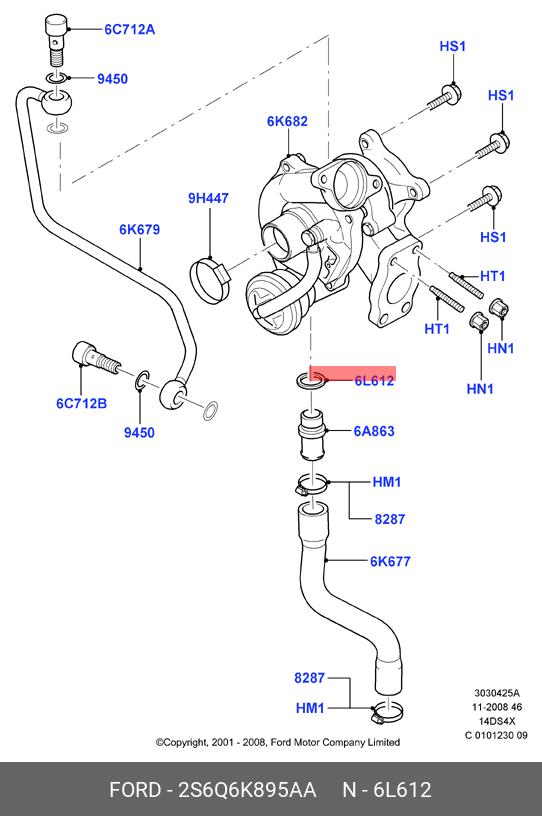 6C712A
9450
HS1
HS1
6K682
9H447
6K679
HS1
HT1
HT1
HN1
HN1
6C712B
9450
6L612
6A863
HM1
8287
6K677
8287
HM1

3030425A
11-2008 46
14DS4X
C 0101230 09

©Copyright, 2001 - 2008, Ford Motor Company Limited

FORD - 2S6Q6K895AA N - 6L612