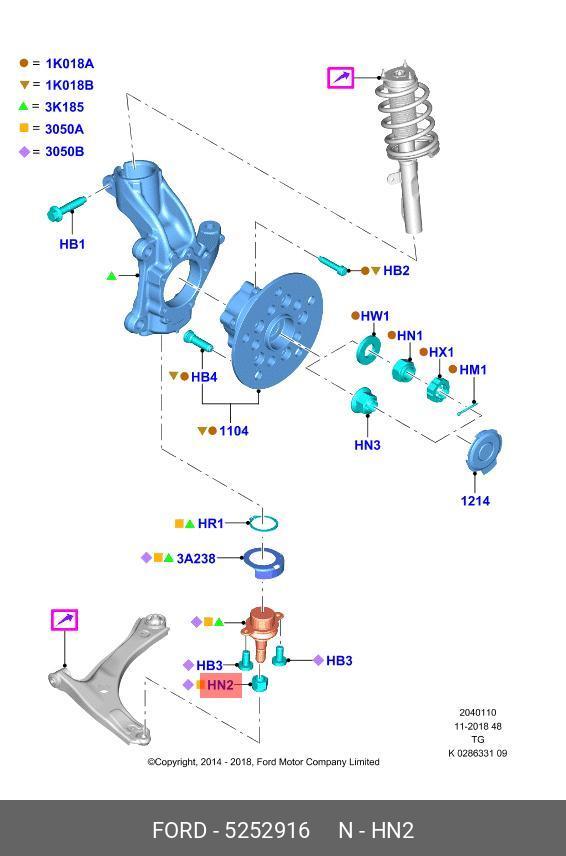 = 1K018A
= 1K018B
= 3K185
= 3050A
= 3050B

HB1
HB2
HW1
HN1
HX1
HM1
HB4
1104
HN3
1214
HR1
3A238
HB3
HB3
HN2

2040110
11-2018 48
TG
K 0286331 09

©Copyright, 2014 - 2018, Ford Motor Company Limited

FORD - 5252916 N - HN2