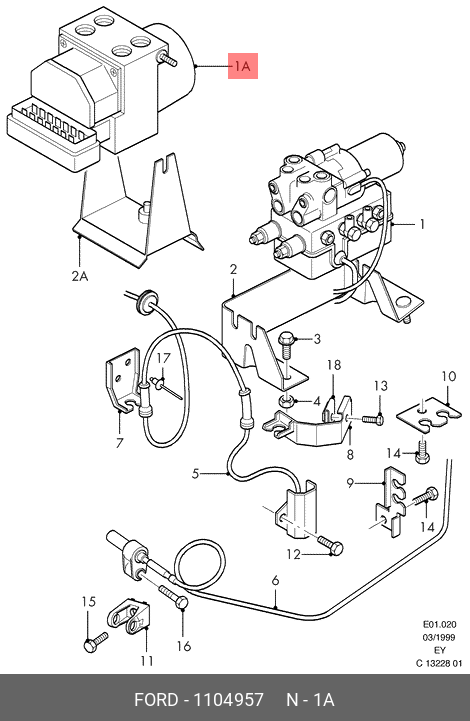 1A
1
2A
2
3
17
18
13
10
4
7
8
14
5
9
14
12
6
15
16
11
E01.020
03/1999
EY
C 13228 01
FORD - 1104957 N - 1A