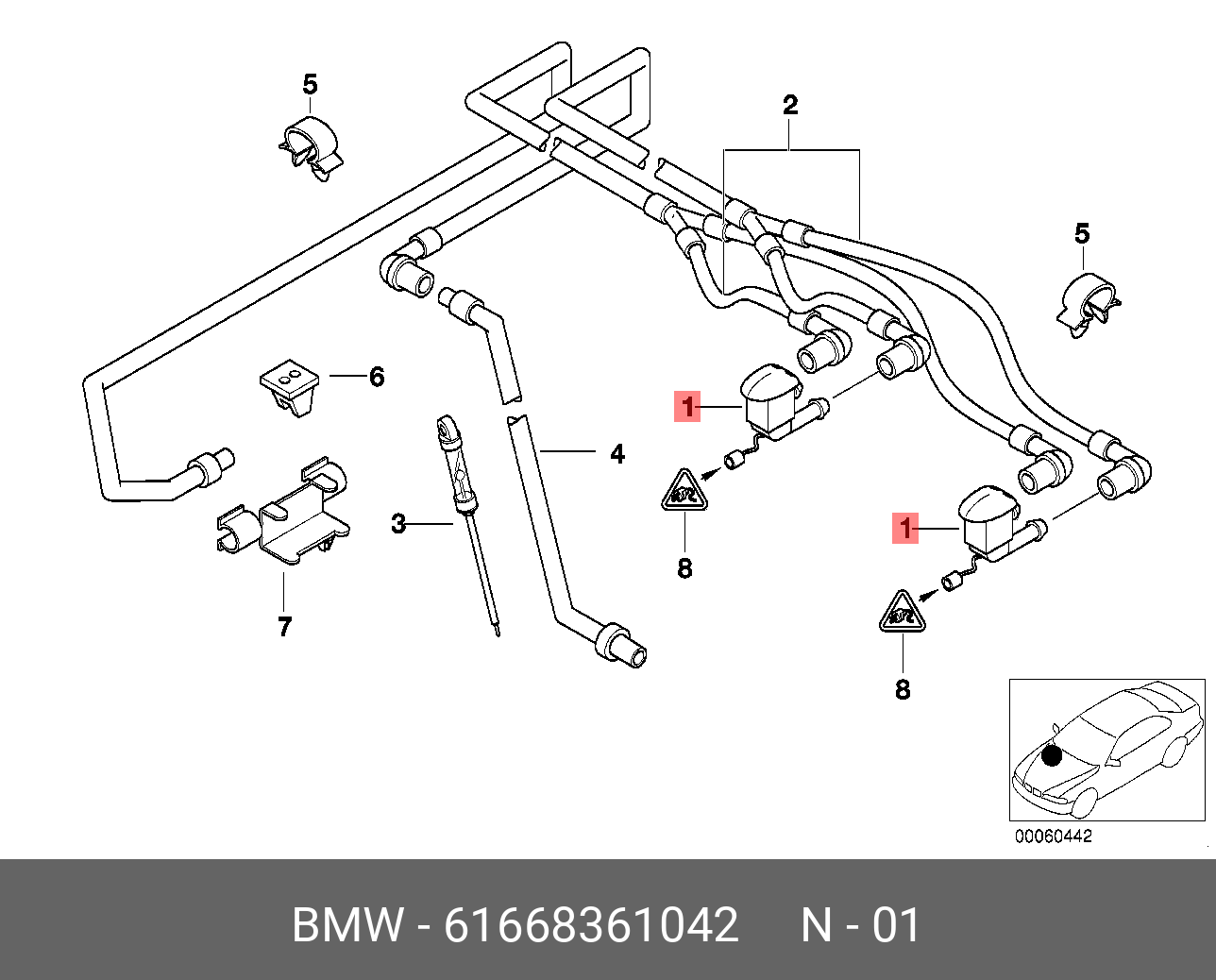 5
2
5
6
1
4
3
8
1
7
8
00060442
BMW - 61668361042 N - 01