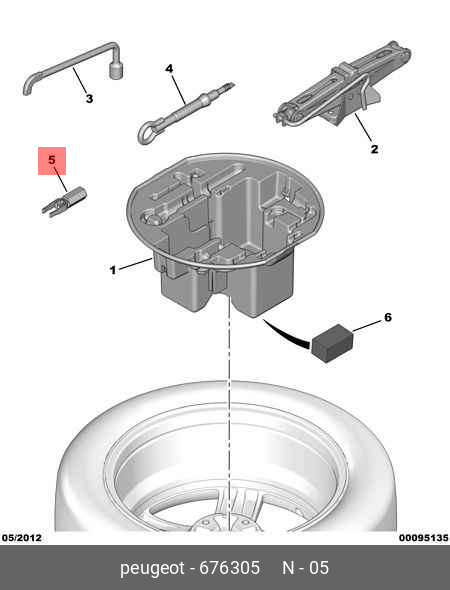 3
4
2
5
1
6
05/2012
00095135
peugeot - 676305 N - 05