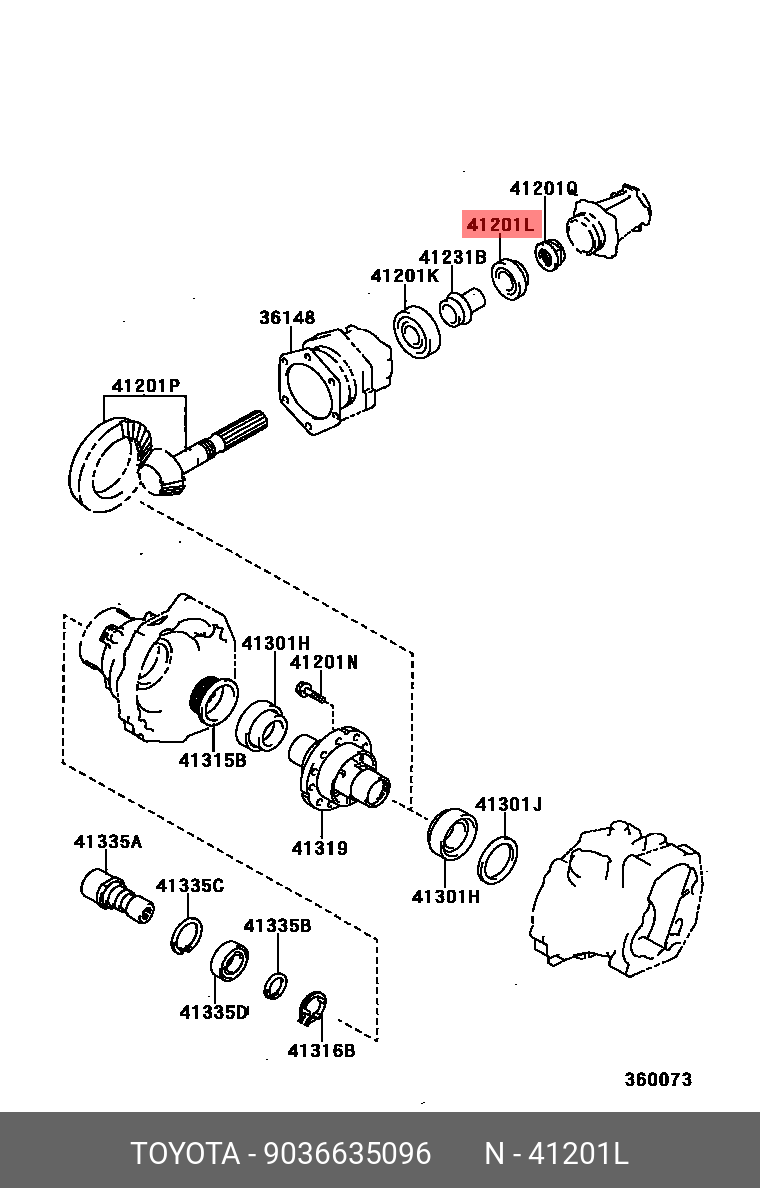 41201Q
41201L
41231B
41201K
36148
41201P
41301H
41201N
41315B
41319
41301J
41301H
41335A
41335C
41335B
41335D
41316B
360073
TOYOTA - 9036635096 N - 41201L