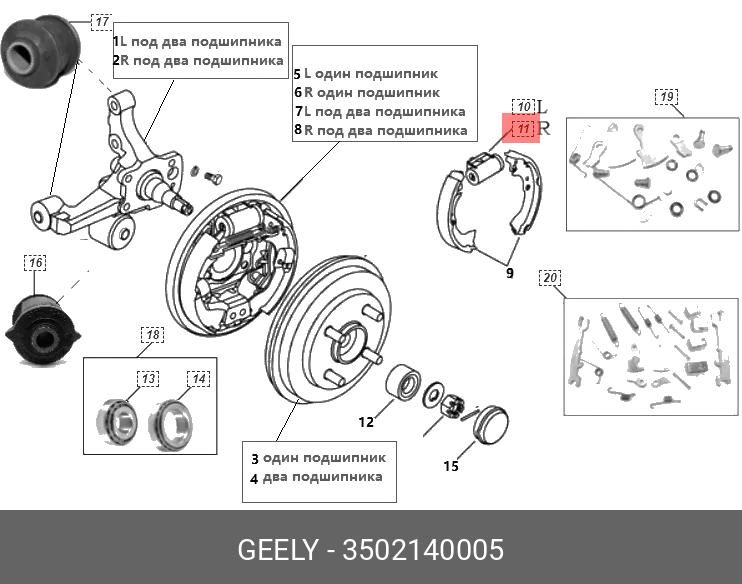 17

1L под два подшипника
2R под два подшипника

5 L один подшипник
6 R один подшипник
7L под два подшипника
8 R под два подшипника

10 L
11 R

19

9

16

20

18

13

14

12

15

3 один подшипник
4 два подшипника

GEELY - 3502140005