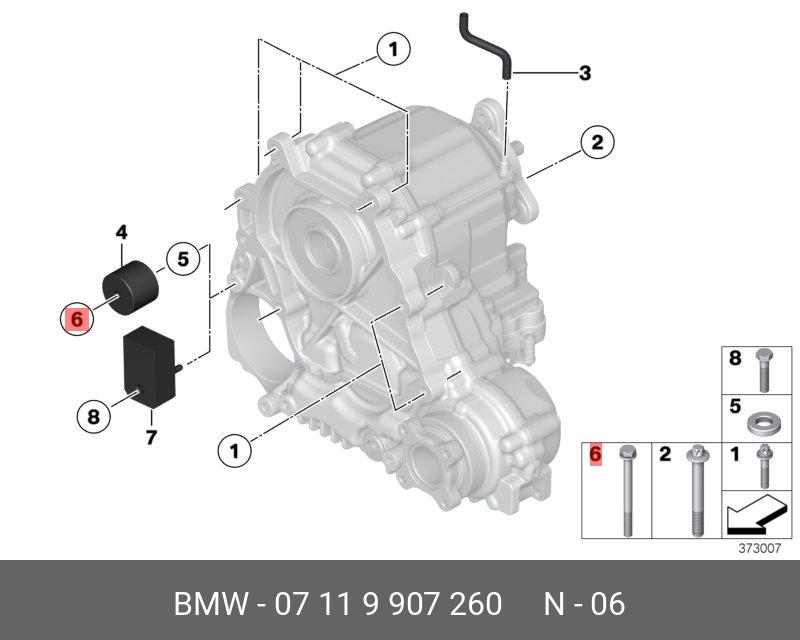 1
3
2
4
5
6
8
7
1
8
5
6
2
1
373007

BMW - 07 11 9 907 260 N - 06