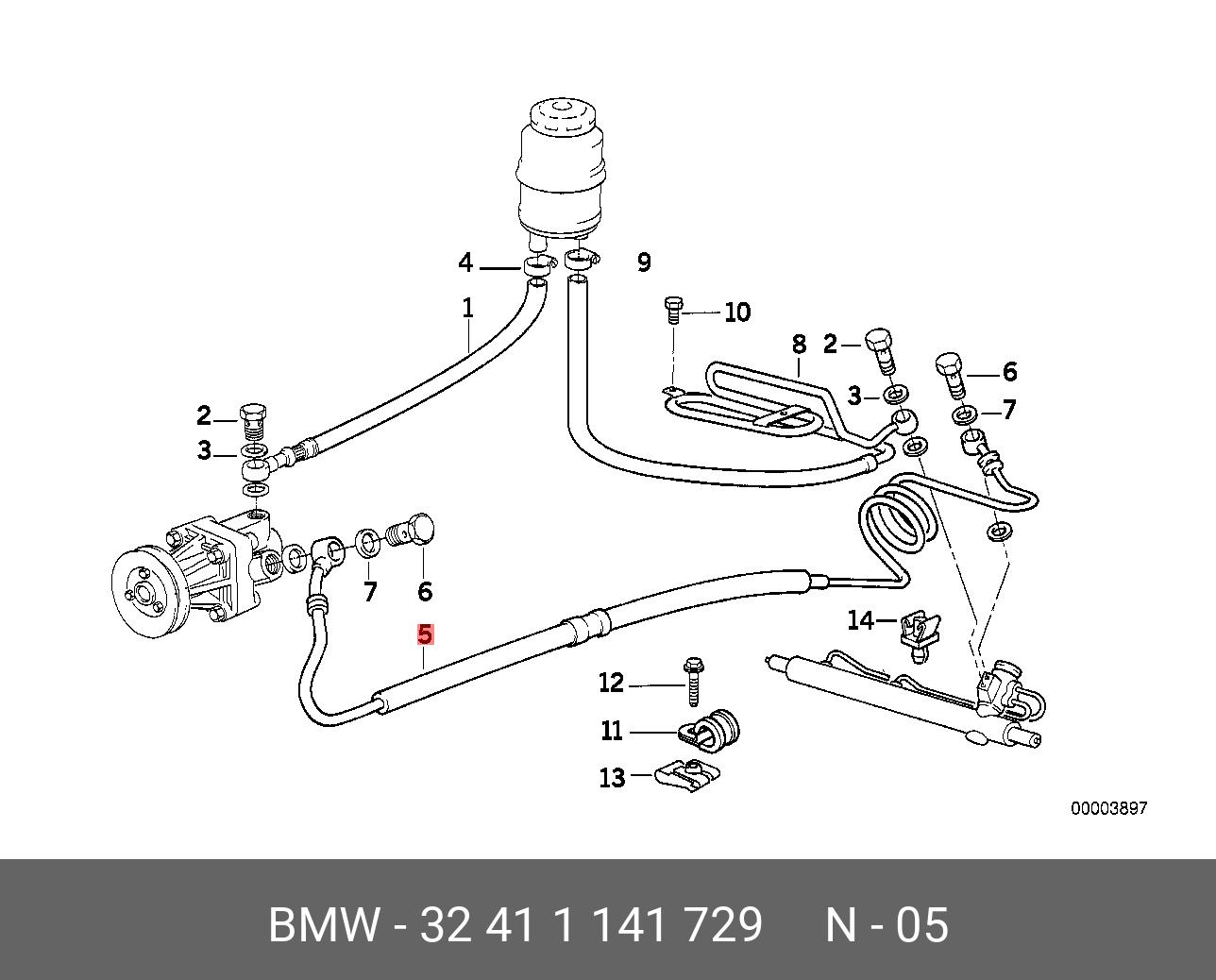 4
9
1
10
8
2
6
3
7
2
3
7
6
5
14
12
11
13
00003897

BMW - 32 41 1 141 729     N - 05