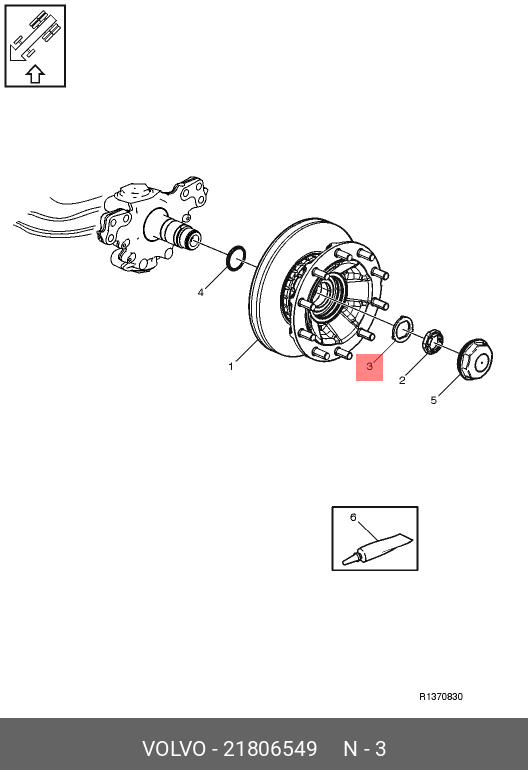 4
1
3
2
5
6
R1370830
VOLVO - 21806549 N - 3