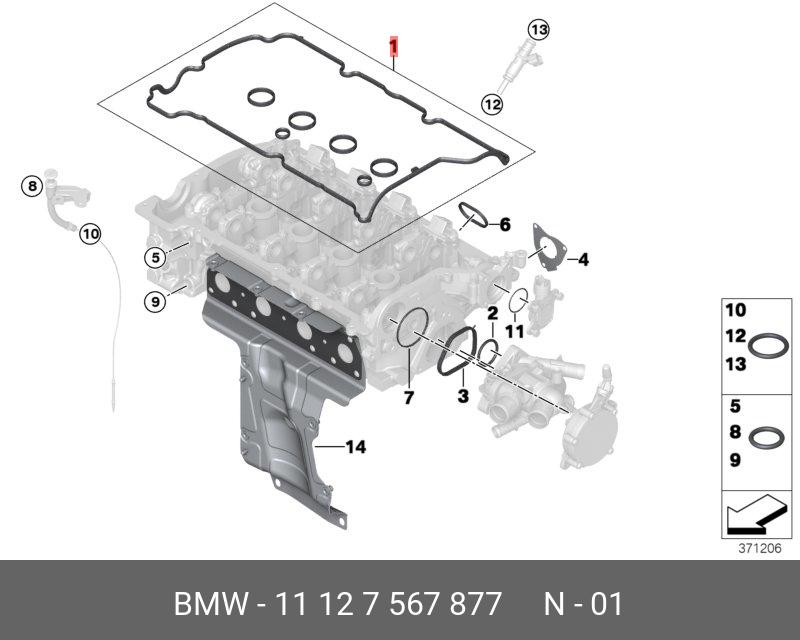 1
13
12
8
10
5
9
6
4
2
11
7
3
14

10
12
13

5
8
9

371206

BMW - 11 12 7 567 877 N - 01