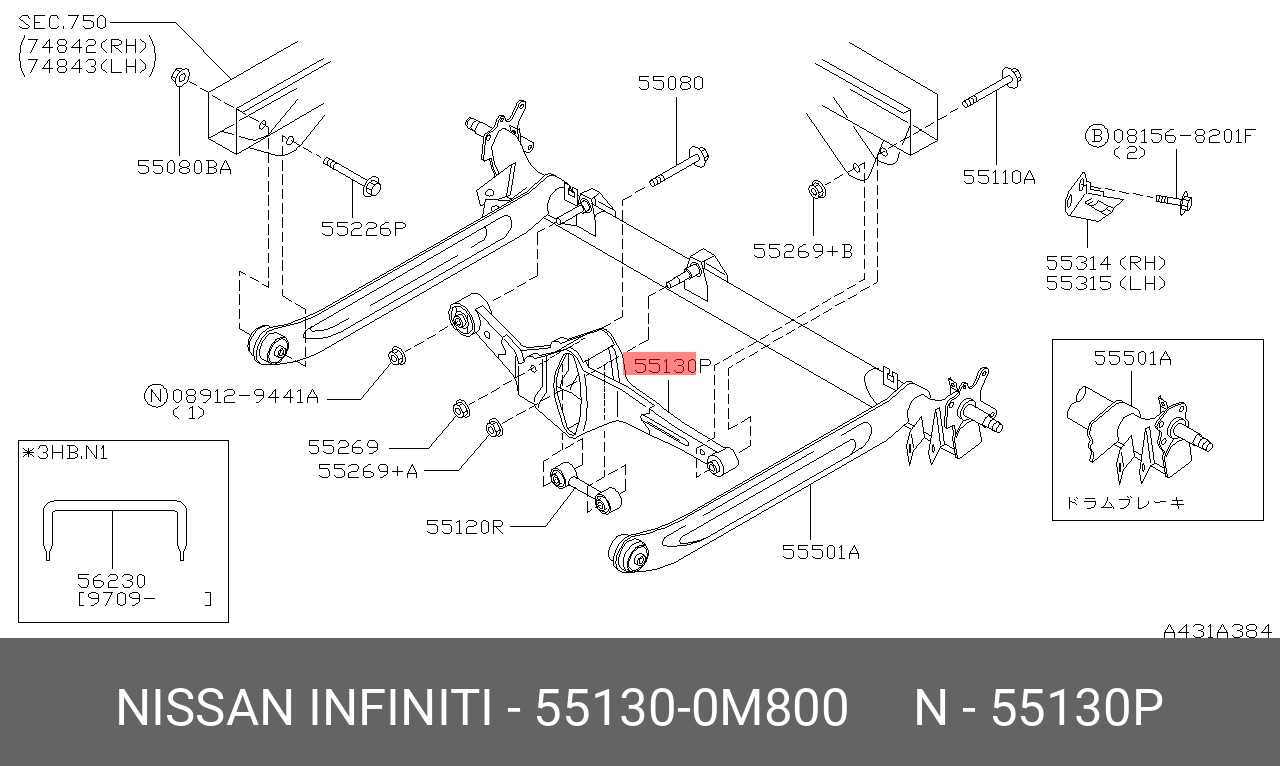 SEC.750
(74842(RH)
(74843(LH)

55080BA

55226P

55080

55110A

Ⓑ08156-8201F
(2)

55269+B

55314 (RH)
55315 (LH)

55130P

Ⓝ08912-9441A
(1)

55269

55269+A

55120R

55501A

55501A

ドラムブレーキ

*3HB.N1

56230
[9709- ]

A431A384

NISSAN INFINITI - 55130-0M800 N - 55130P