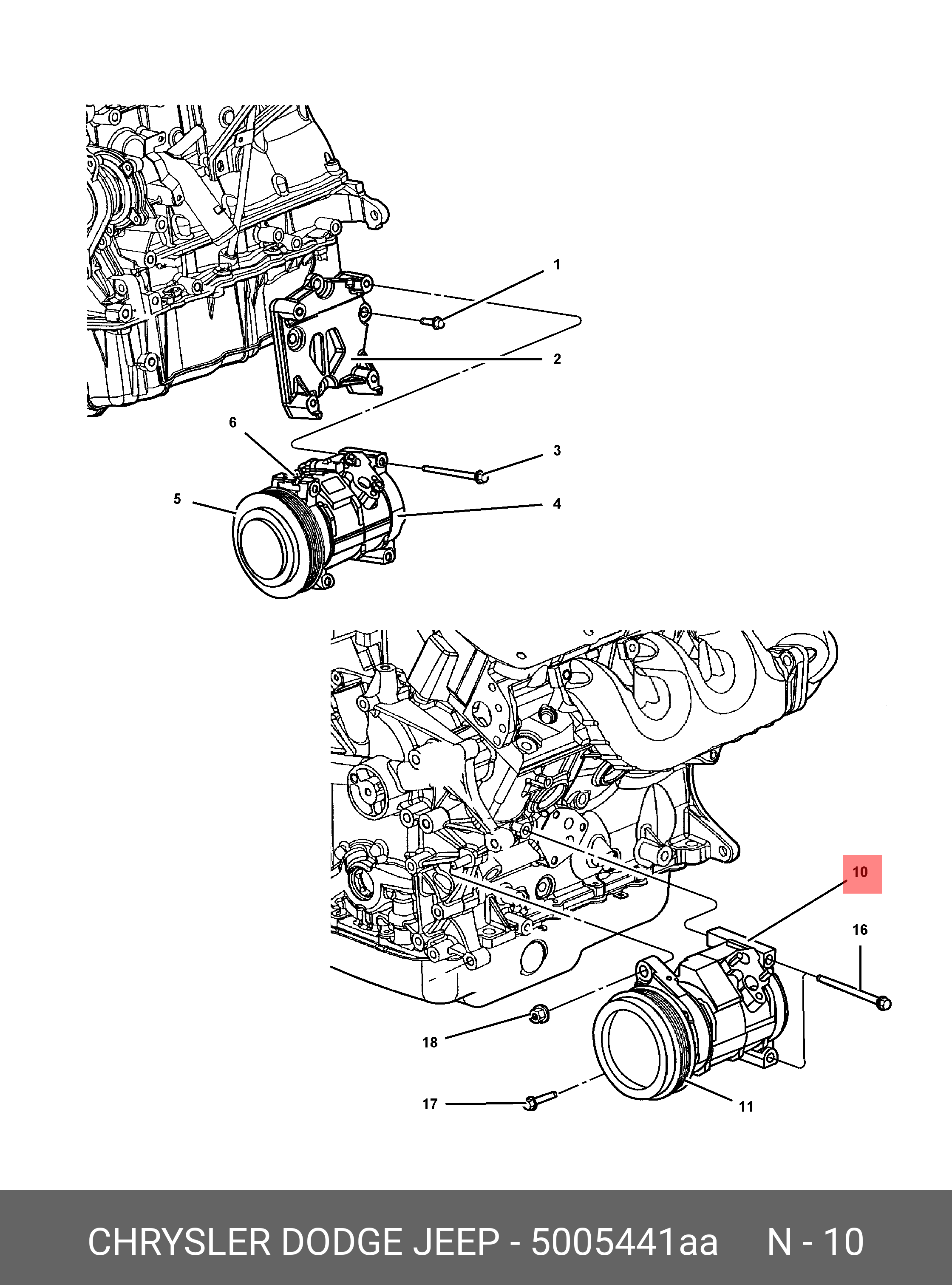 1
2
6
3
5
4
10
16
18
17
11

CHRYSLER DODGE JEEP - 5005441aa N - 10