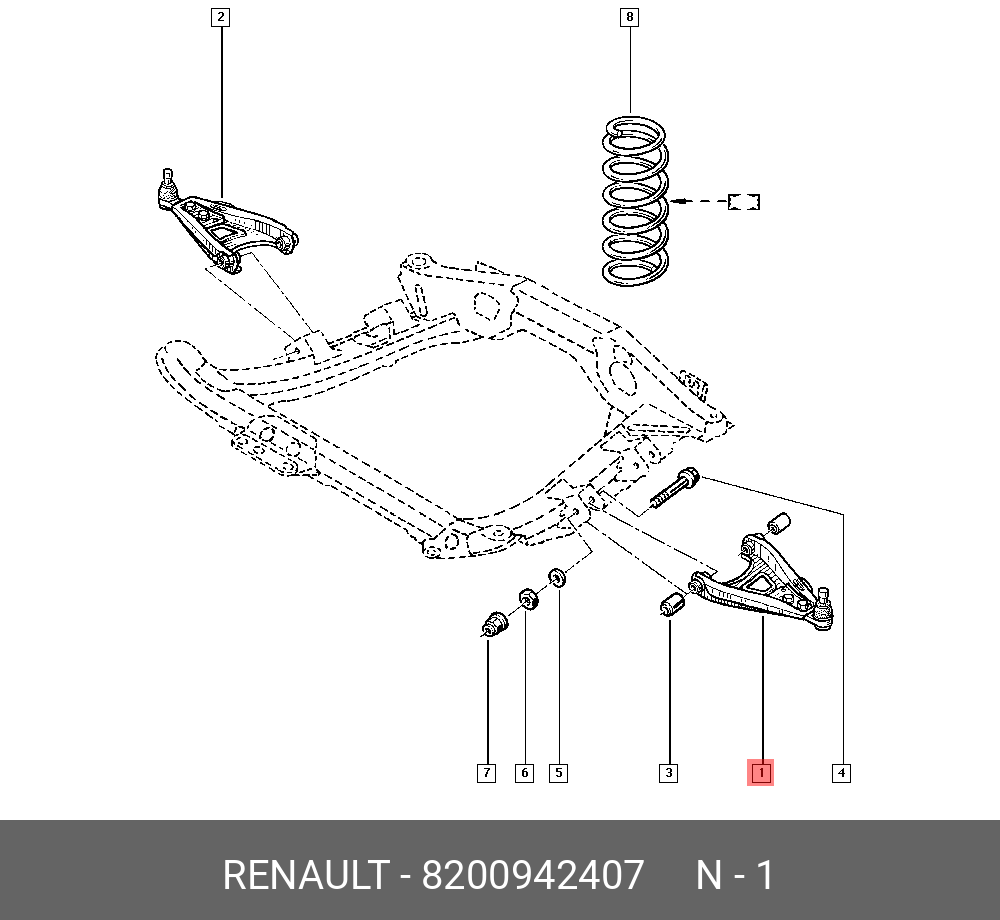 2
8
7
6
5
3
1
4
RENAULT - 8200942407 N - 1