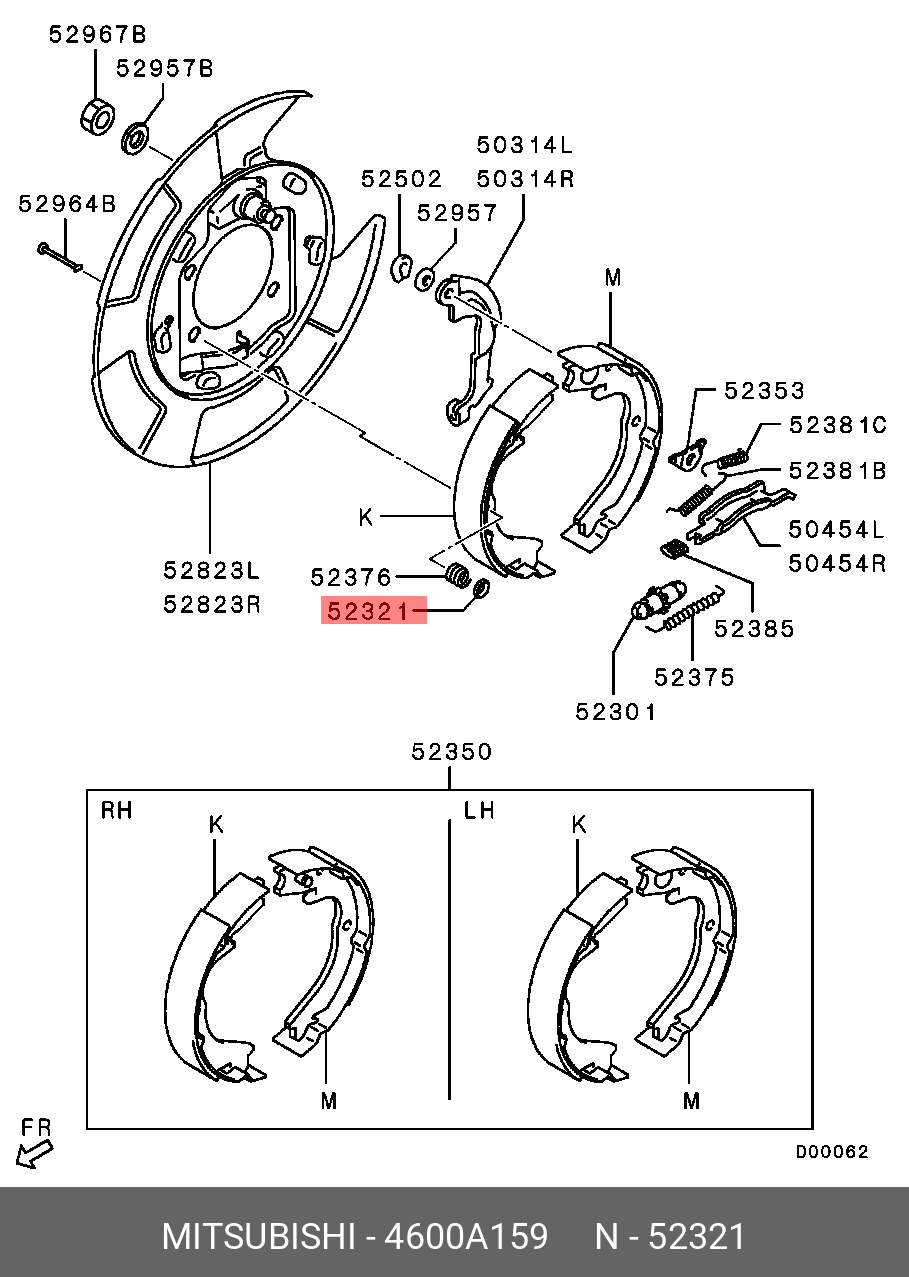 52967B
52957B
52964B
52502
52957
50314L
50314R
M
52353
52381C
52381B
50454L
50454R
K
52823L
52823R
52376
52321
52385
52375
52301
52350
RH
K
M
LH
K
M
FR
D00062
MITSUBISHI - 4600A159 N - 52321