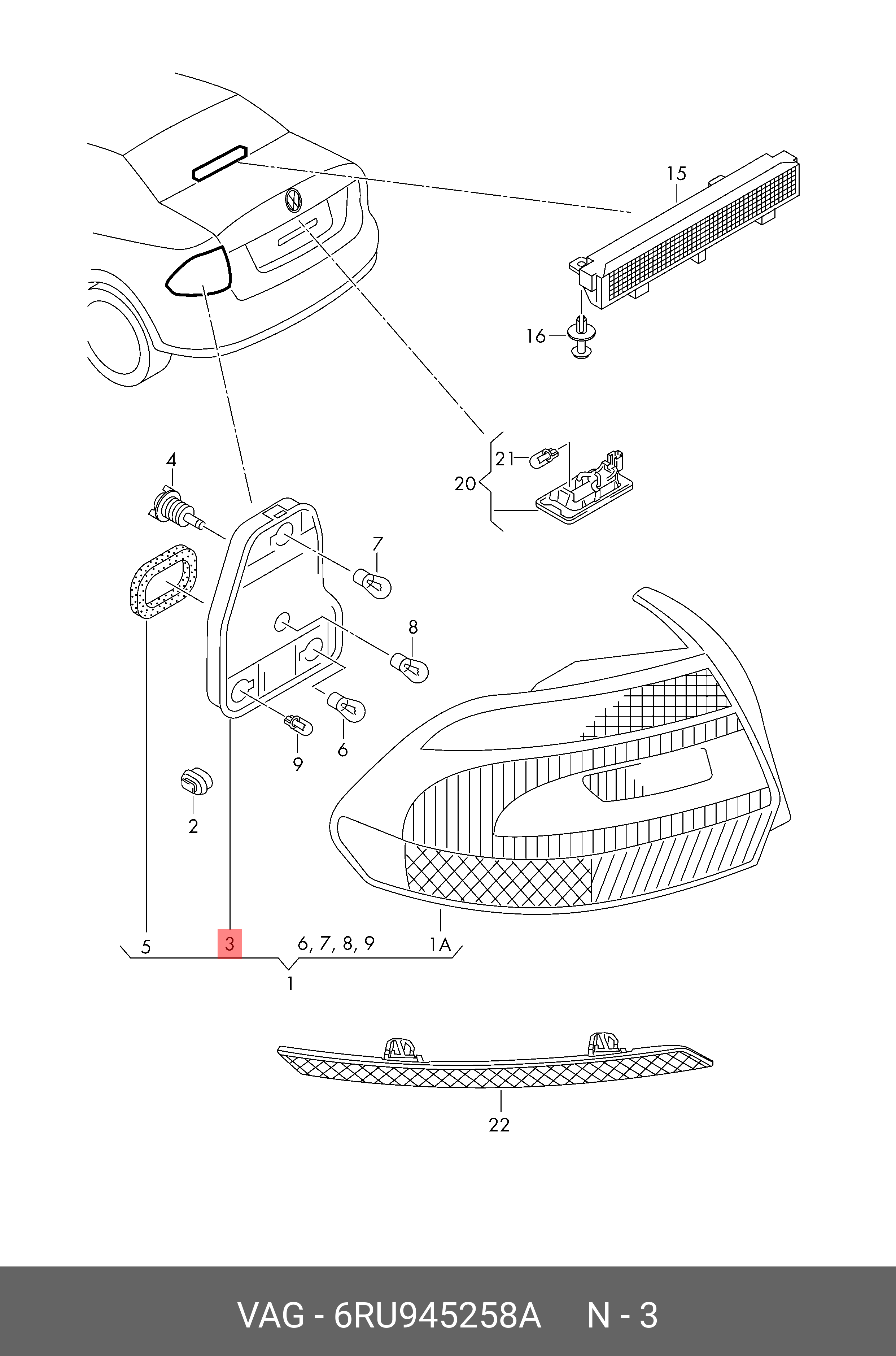 15

16

21

20

4

7

8

6

9

2

5

3

6, 7, 8, 9

1A

1

22

VAG - 6RU945258A N - 3