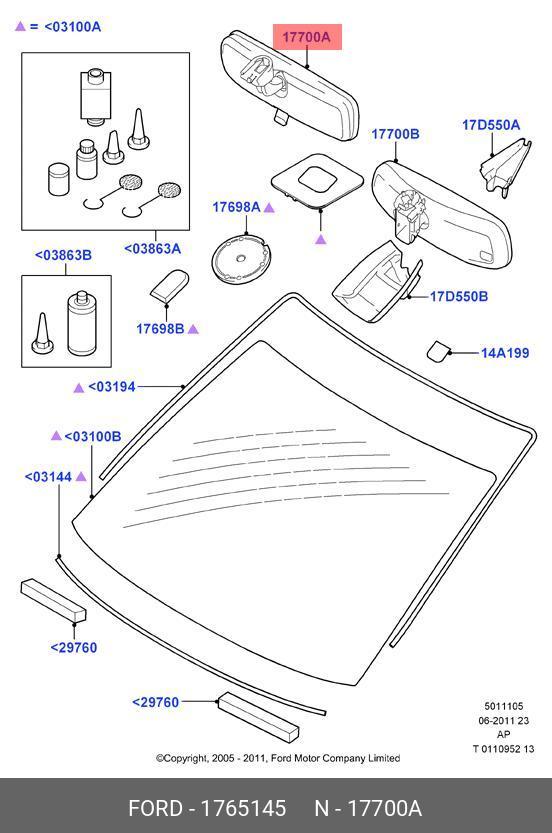 ▲ = <03100A

17700A

17700B

17D550A

17698A ▲

▲

<03863A

<03863B

17698B ▲

17D550B

14A199

▲ <03194

▲ <03100B

<03144 ▲

<29760

<29760

5011105
06-2011 23
AP
T 0110952 13

©Copyright, 2005 - 2011, Ford Motor Company Limited

FORD - 1765145    N - 17700A