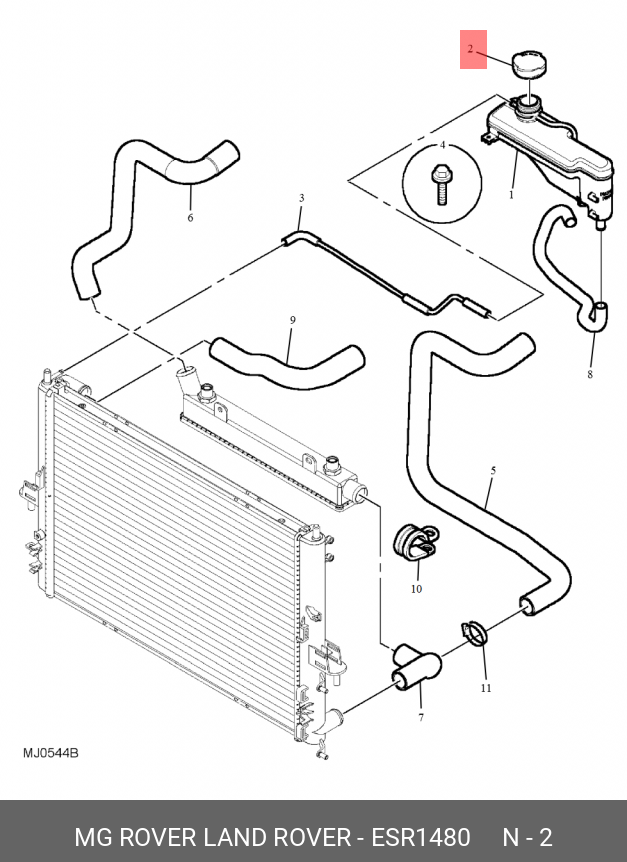 2
4
1
6
3
9
8
5
10
11
7
MJ0544B

MG ROVER LAND ROVER - ESR1480 N - 2