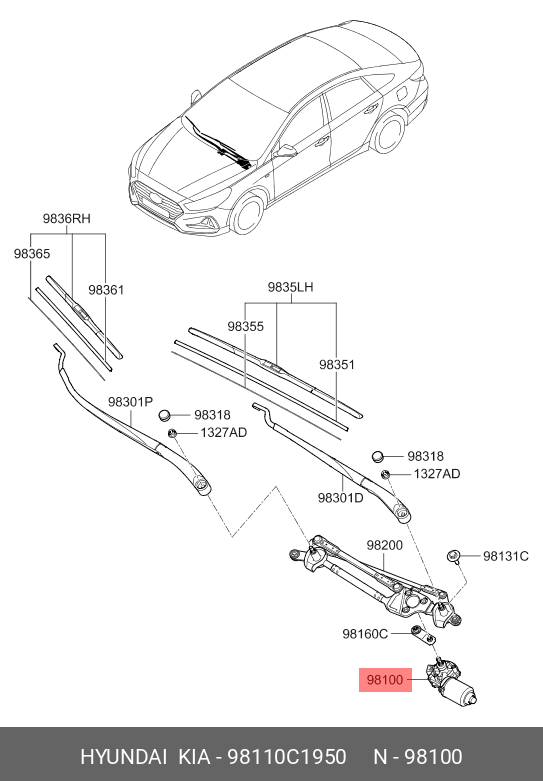 9836RH
98365
98361
9835LH
98355
98351
98301P
98318
1327AD
98318
1327AD
98301D
98200
98131C
98160C
98100
HYUNDAI KIA - 98110C1950 N - 98100