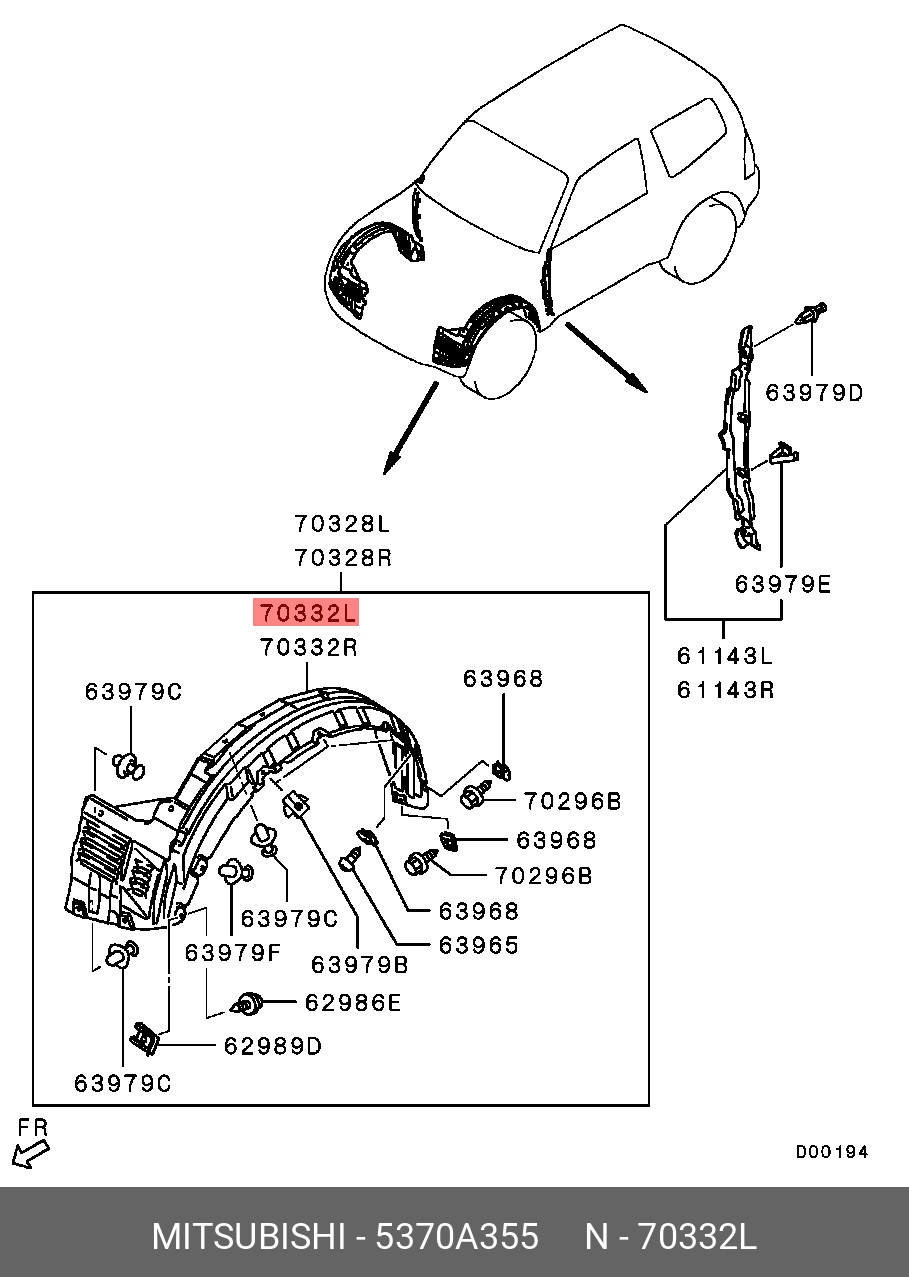 63979D
63979E
61143L
61143R
70328L
70328R
70332L
70332R
63979C
63968
70296B
63968
70296B
63968
63965
63979C
63979F
63979B
62986E
62989D
63979C
FR
D00194
MITSUBISHI - 5370A355 N - 70332L