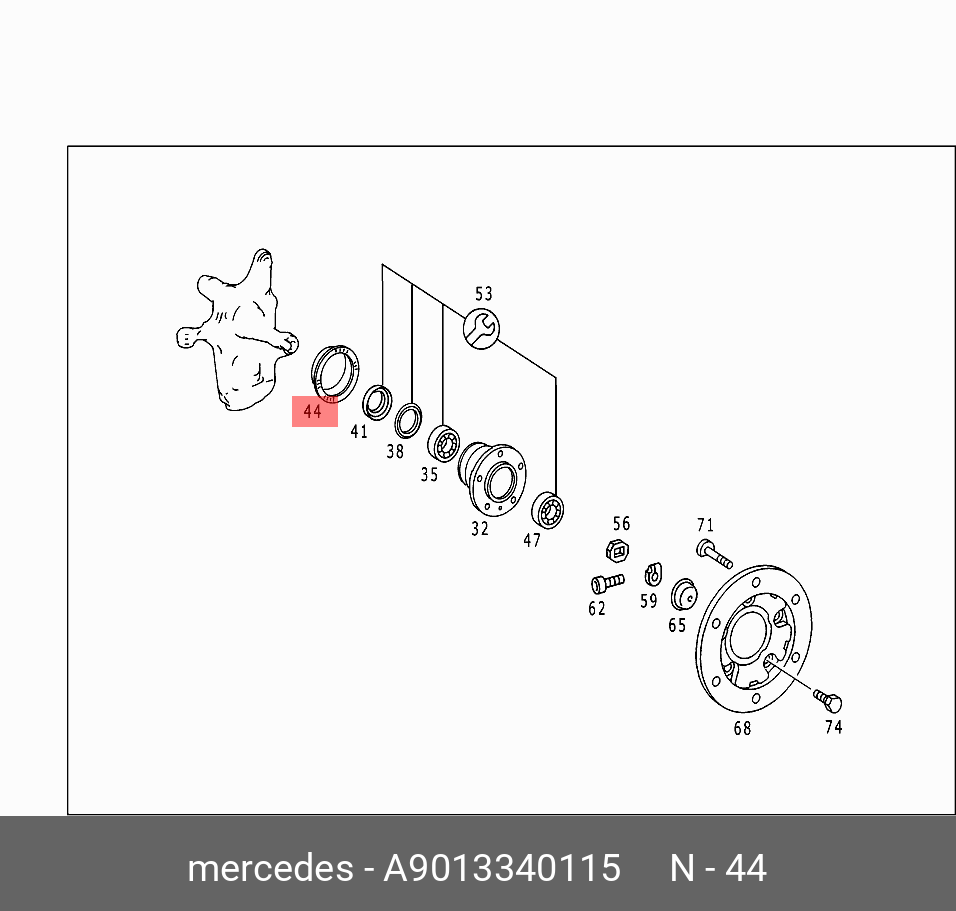 53
44
41
38
35
32
47
56
71
62
59
65
68
74

mercedes - A9013340115 N - 44